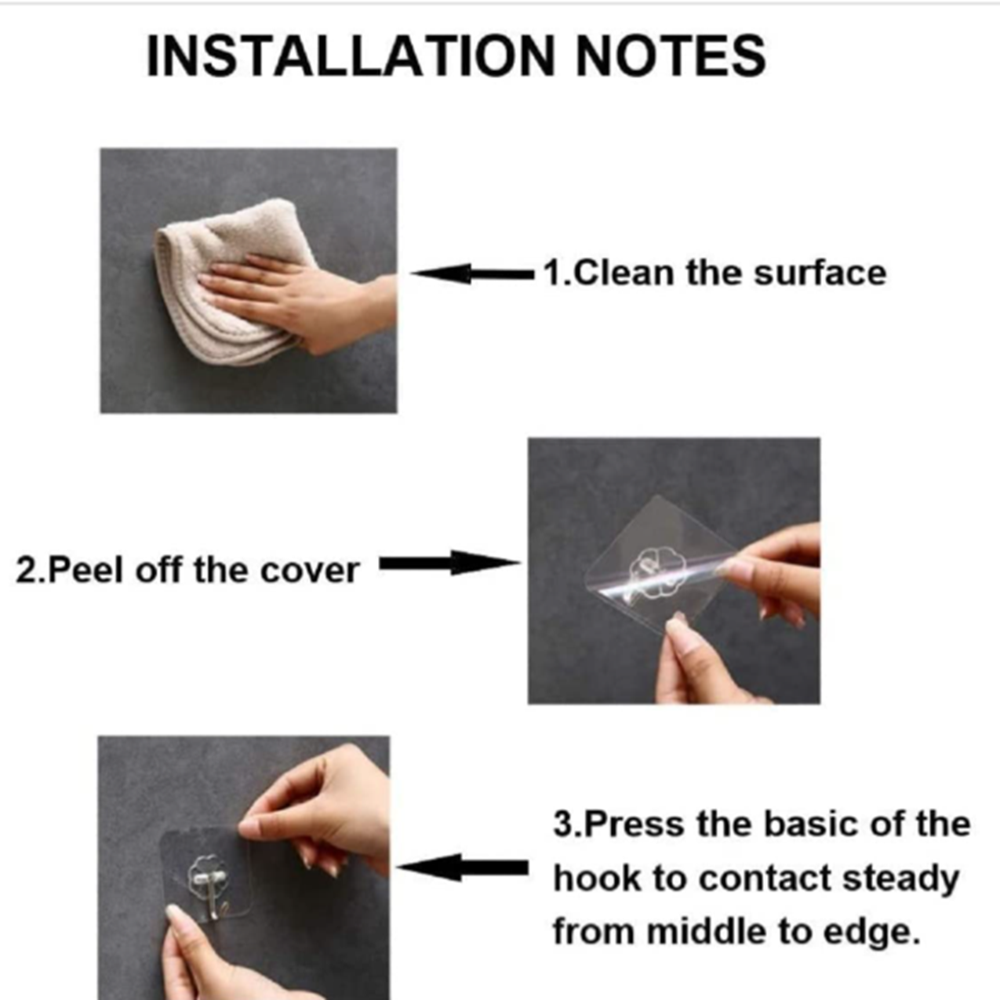 INSTALLATION NOTES

1.Clean the surface

2.Peel off the cover

3.Press the basic of the hook to contact steady from middle to edge.