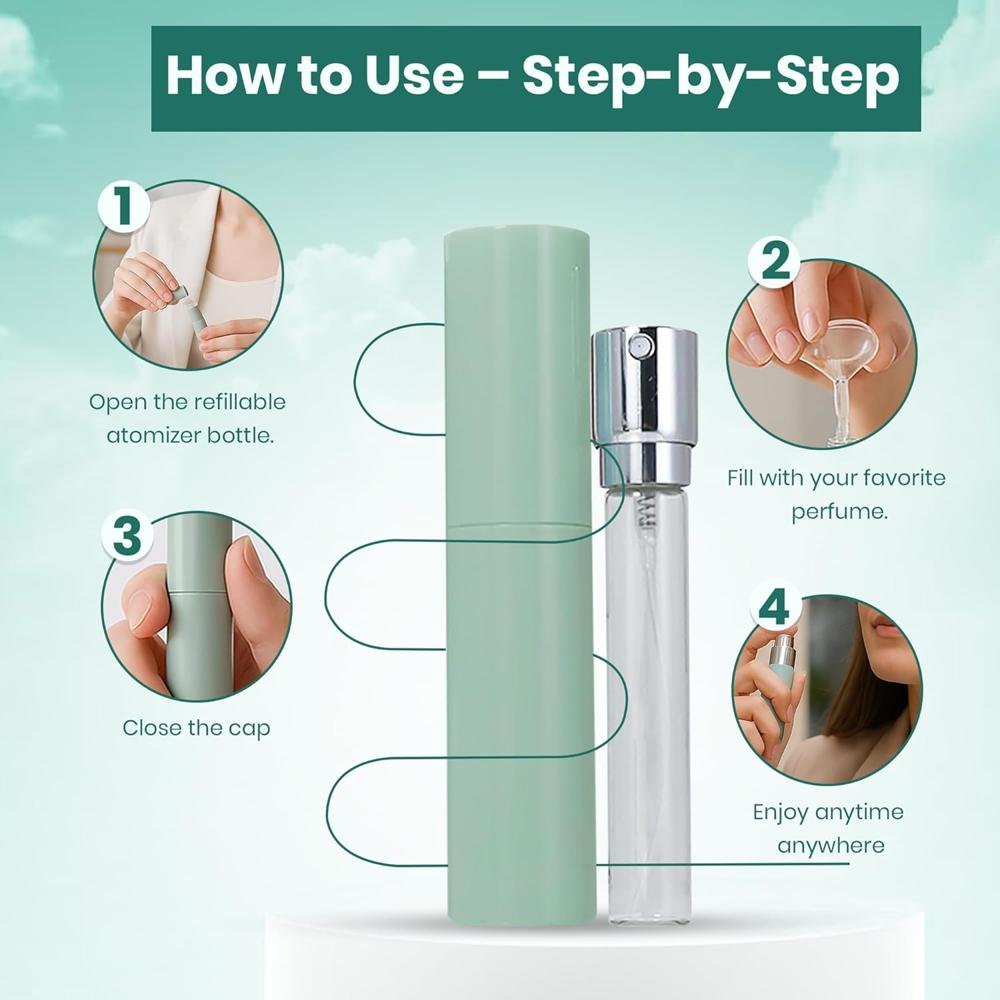 How to Use – Step-by-Step

1

Open the refillable atomizer bottle.

2

Fill with your favorite perfume.

3

Close the cap

4

Enjoy anytime anywhere