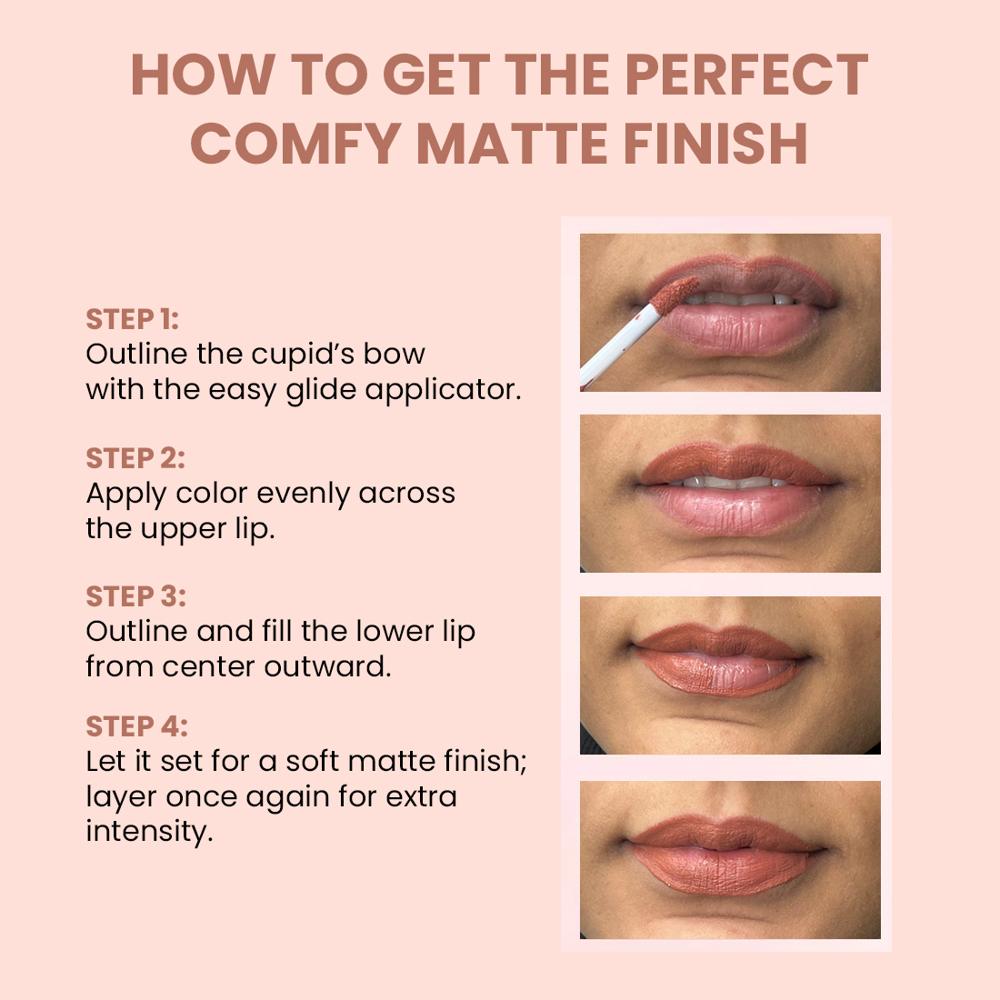 HOW TO GET THE PERFECT COMFY MATTE FINISH

STEP 1:
Outline the cupid's bow with the easy glide applicator.

STEP 2:
Apply color evenly across the upper lip.

STEP 3:
Outline and fill the lower lip from center outward.

STEP 4:
Let it set for a soft matte finish; layer once again for extra intensity.