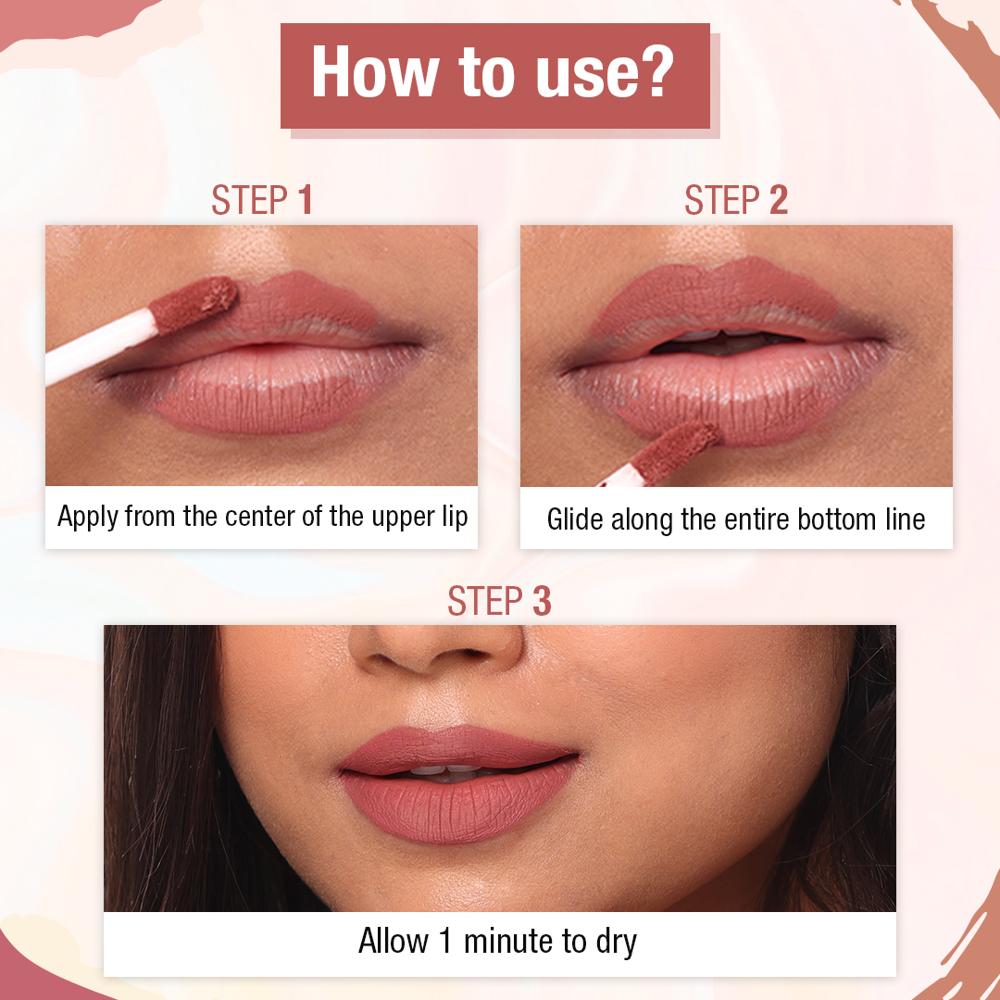 How to use?

STEP 1

Apply from the center of the upper lip

STEP 2

Glide along the entire bottom line

STEP 3

Allow 1 minute to dry