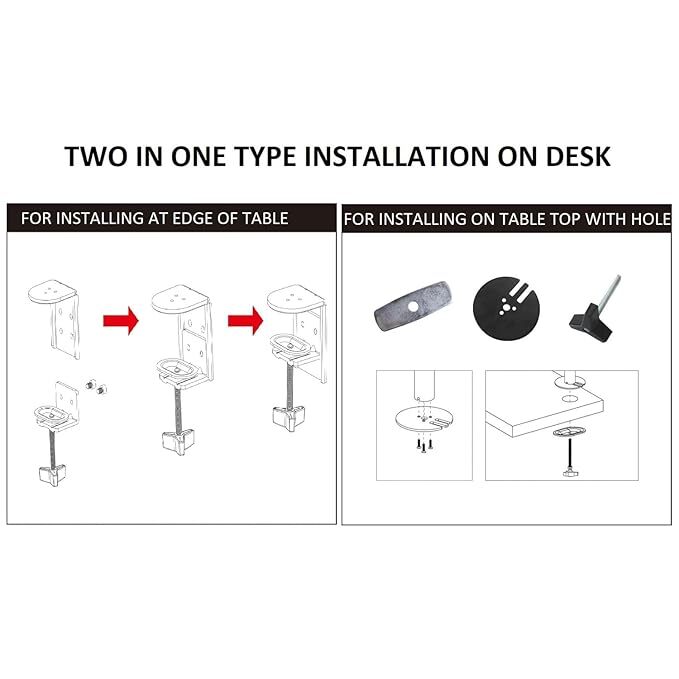 TWO IN ONE TYPE INSTALLATION ON DESK

FOR INSTALLING AT EDGE OF TABLE

FOR INSTALLING ON TABLE TOP WITH HOLE