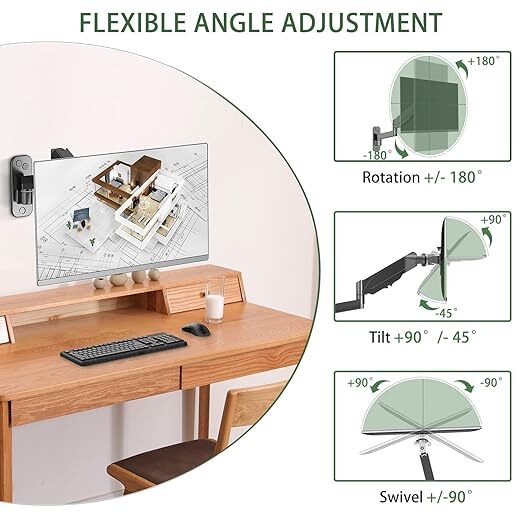 FLEXIBLE ANGLE ADJUSTMENT

+180°

-180°

Rotation +/- 180°

+90°

-45°

Tilt +90° /- 45°

+90°

-90°

Swivel +/-90°