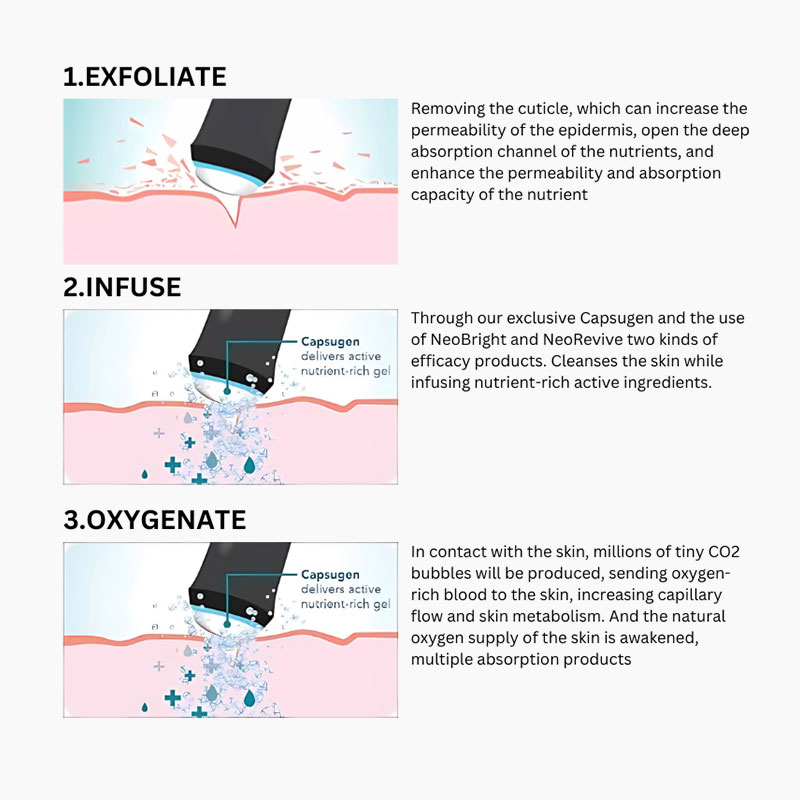 1.EXFOLIATE

Removing the cuticle, which can increase the permeability of the epidermis, open the deep absorption channel of the nutrients, and enhance the permeability and absorption capacity of the nutrient

2.INFUSE

Capsugen delivers active nutrient-rich gel

Through our exclusive Capsugen and the use of NeoBright and NeoRevive two kinds of efficacy products. Cleanses the skin while infusing nutrient-rich active ingredients.

3.OXYGENATE

Capsugen delivers active nutrient-rich gel

In contact with the skin, millions of tiny CO2 bubbles will be produced, sending oxygen-rich blood to the skin, increasing capillary flow and skin metabolism. And the natural oxygen supply of the skin is awakened, multiple absorption products