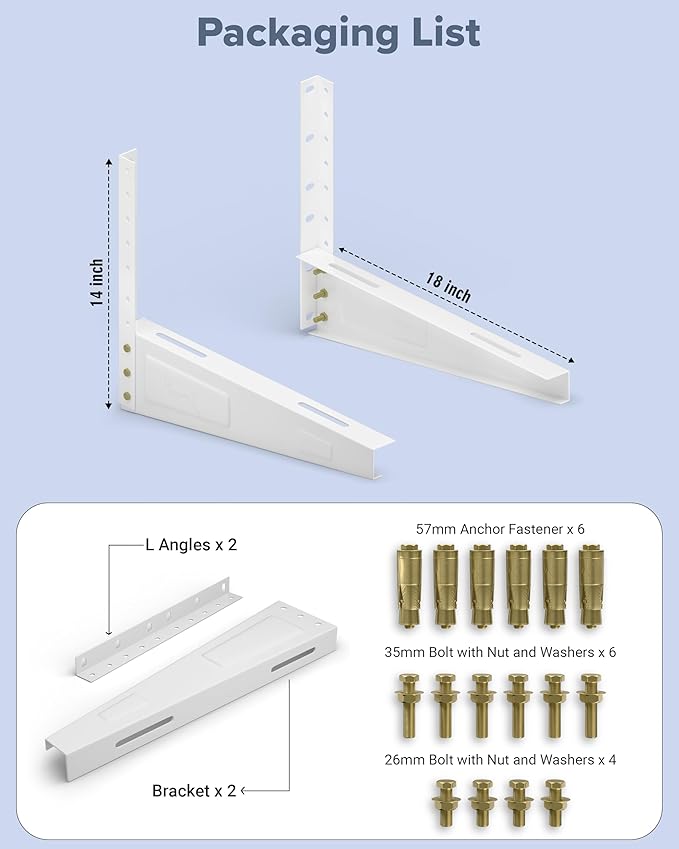 Packaging List

14 inch

18 inch

L Angles x 2

Bracket x 2

57mm Anchor Fastener x 6

35mm Bolt with Nut and Washers x 6

26mm Bolt with Nut and Washers x 4