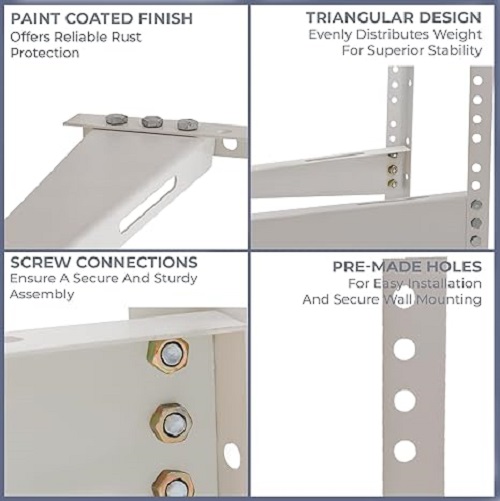 PAINT COATED FINISH
Offers Reliable Rust Protection

TRIANGULAR DESIGN
Evenly Distributes Weight For Superior Stability

SCREW CONNECTIONS
Ensure A Secure And Sturdy Assembly

PRE-MADE HOLES
For Easy Installation And Secure Wall Mounting