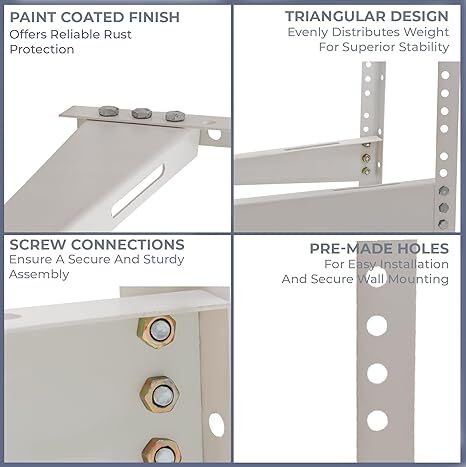 PAINT COATED FINISH
Offers Reliable Rust Protection

TRIANGULAR DESIGN
Evenly Distributes Weight For Superior Stability

SCREW CONNECTIONS
Ensure A Secure And Sturdy Assembly

PRE-MADE HOLES
For Easy Installation And Secure Wall Mounting