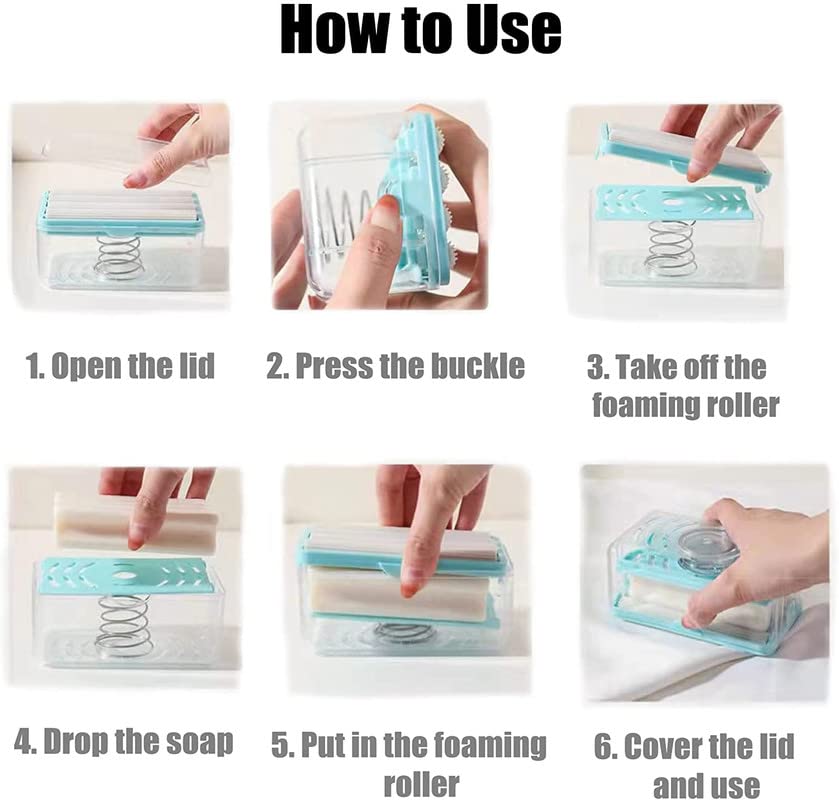 How to Use

1. Open the lid

2. Press the buckle

3. Take off the foaming roller

4. Drop the soap

5. Put in the foaming roller

6. Cover the lid and use