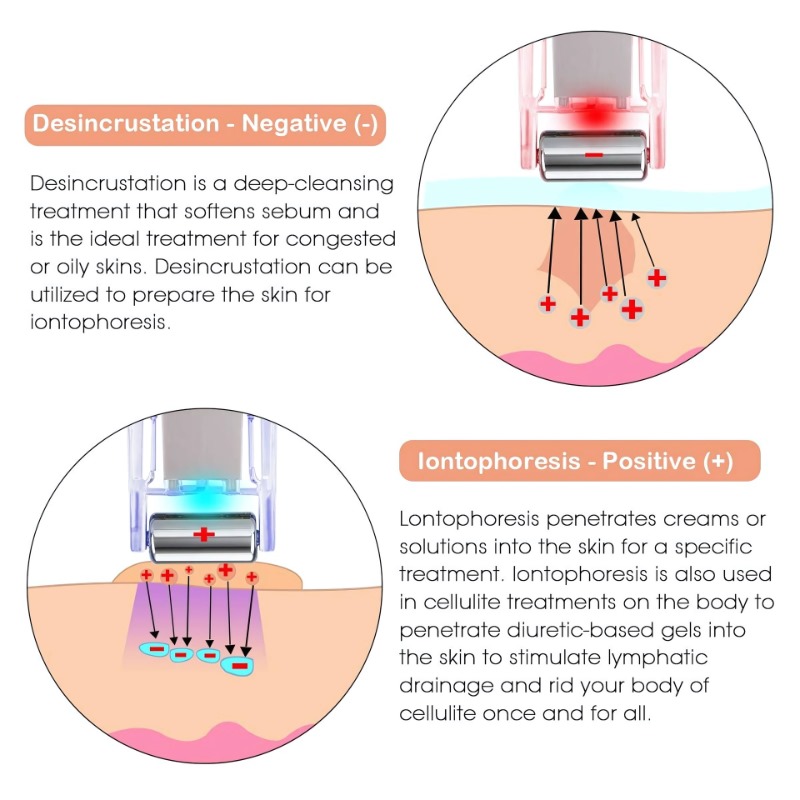 Desincrustation - Negative (-)

Desincrustation is a deep-cleansing treatment that softens sebum and is the ideal treatment for congested or oily skins. Desincrustation can be utilized to prepare the skin for iontophoresis.

Iontophoresis - Positive (+)

Lontophoresis penetrates creams or solutions into the skin for a specific treatment. Iontophoresis is also used in cellulite treatments on the body to penetrate diuretic-based gels into the skin to stimulate lymphatic drainage and rid your body of cellulite once and for all.