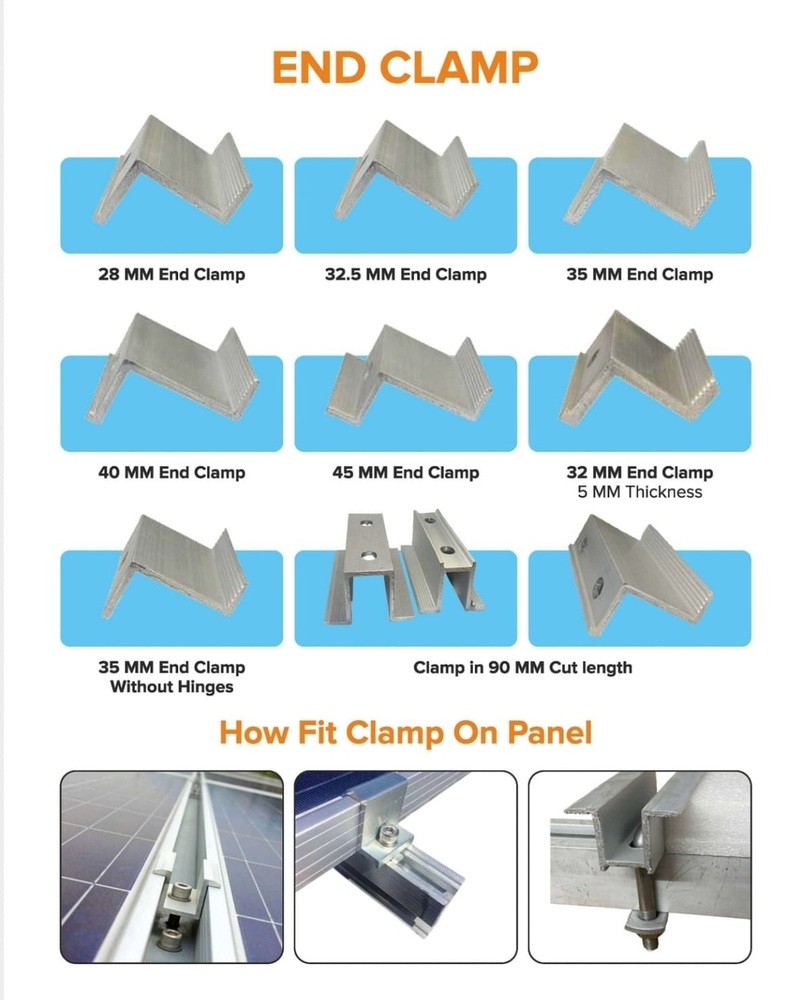 END CLAMP

28 MM End Clamp

32.5 MM End Clamp

35 MM End Clamp

40 MM End Clamp

45 MM End Clamp

32 MM End Clamp
5 MM Thickness

35 MM End Clamp
Without Hinges

Clamp in 90 MM Cut length

How Fit Clamp On Panel