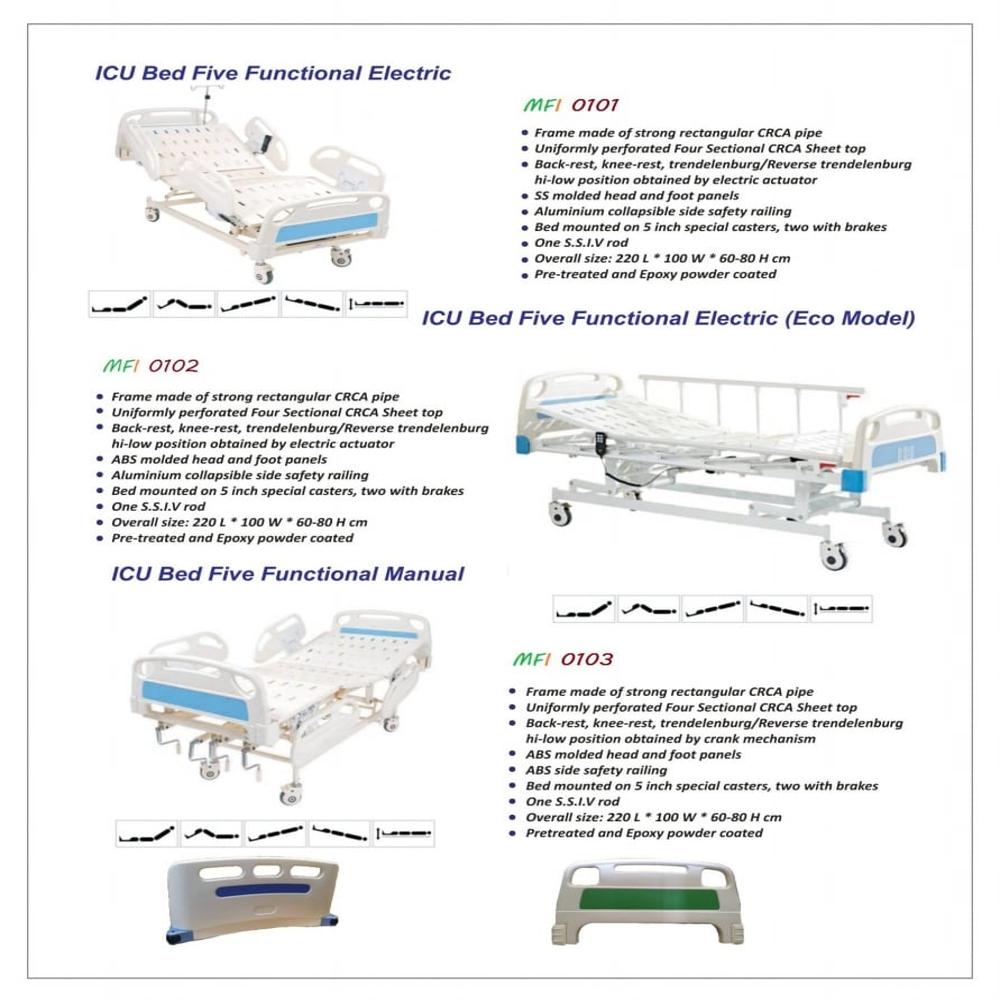 ICU Bed Five Functional Electric

MFI 0101

- Frame made of strong rectangular CRCA pipe
- Uniformly perforated Four Sectional CRCA Sheet top
- Back-rest, knee-rest, trendelenburg/Reverse trendelenburg hi-low position obtained by electric actuator
- SS molded head and foot panels
- Aluminium collapsible side safety railing
- Bed mounted on 5 inch special casters, two with brakes
- One S.S.I.V rod
- Overall size: 220 L * 100 W * 60-80 H cm
- Pre-treated and Epoxy powder coated

ICU Bed Five Functional Electric (Eco Model)

MFI 0102

- Frame made of strong rectangular CRCA pipe
- Uniformly perforated Four Sectional CRCA Sheet top
- Back-rest, knee-rest, trendelenburg/Reverse trendelenburg hi-low position obtained by electric actuator
- ABS molded head and foot panels
- Aluminium collapsible side safety railing
- Bed mounted on 5 inch special casters, two with brakes
- One S.S.I.V rod
- Overall size: 220 L * 100 W * 60-80 H cm
- Pre-treated and Epoxy powder coated

ICU Bed Five Functional Manual

MFI 0103

- Frame made of strong rectangular CRCA pipe
- Uniformly perforated Four Sectional CRCA Sheet top
- Back-rest, knee-rest, trendelenburg/Reverse trendelenburg hi-low position obtained by crank mechanism
- ABS molded head and foot panels
- ABS side safety railing
- Bed mounted on 5 inch special casters, two with brakes
- One S.S.I.V rod
- Overall size: 220 L * 100 W * 60-80 H cm
- Pretreated and Epoxy powder coated