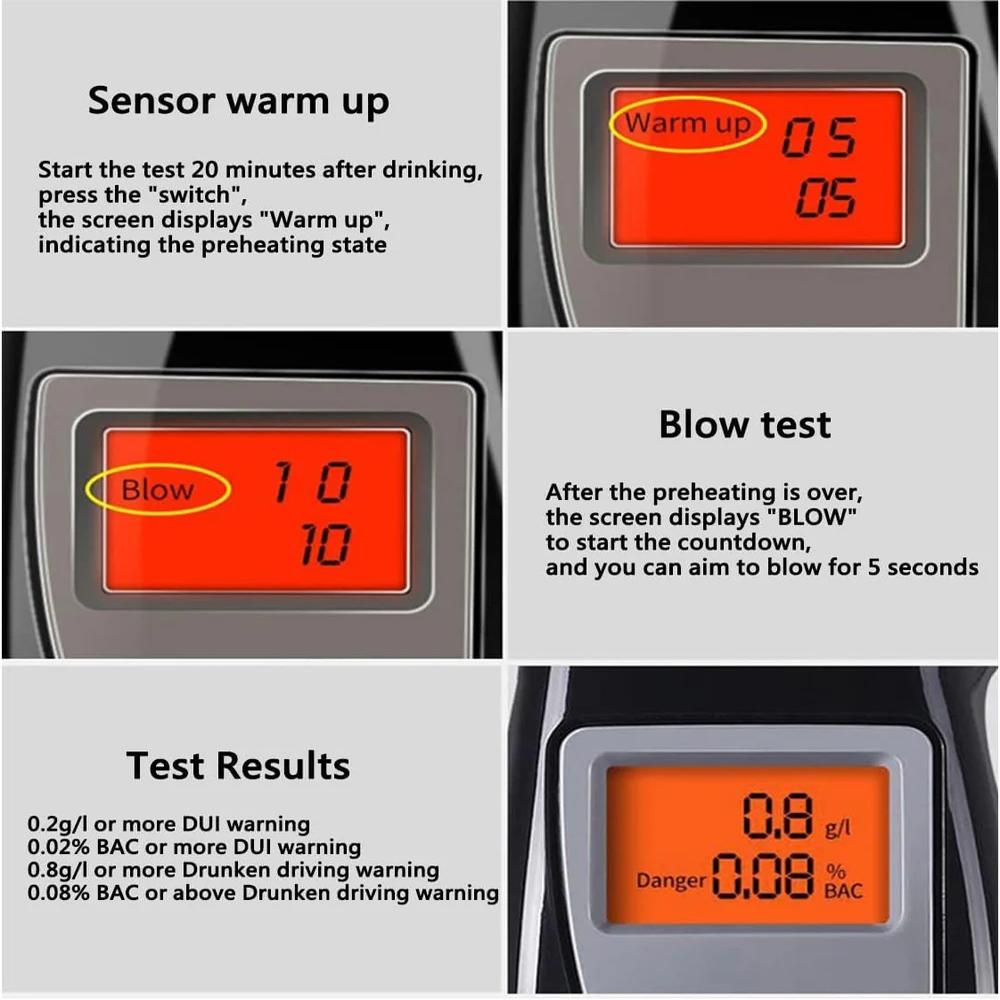 Sensor warm up

Start the test 20 minutes after drinking, press the "switch", the screen displays "Warm up", indicating the preheating state

Warm up 05
05

Blow 10
10

Blow test

After the preheating is over, the screen displays "BLOW" to start the countdown, and you can aim to blow for 5 seconds

Test Results

0.2g/l or more DUI warning
0.02% BAC or more DUI warning
0.8g/l or more Drunken driving warning
0.08% BAC or above Drunken driving warning

0.8 g/l
Danger 0.08 % BAC