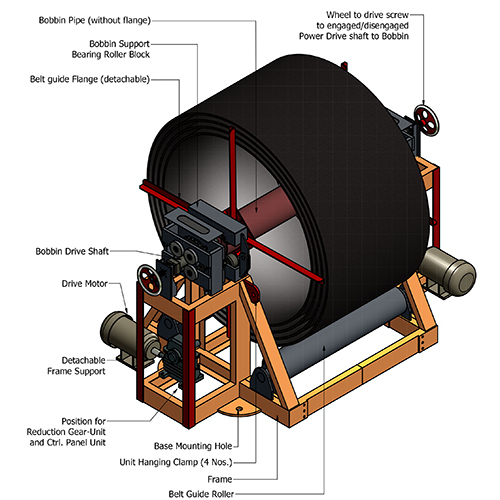 Bobbin Pipe (without flange)

Bobbin Support
Bearing Roller Block

Belt guide Flange (detachable)

Wheel to drive screw
to engaged/disengaged
Power Drive shaft to Bobbin

Bobbin Drive Shaft

Drive Motor

Detachable
Frame Support

Position for
Reduction Gear-Unit
and Ctrl. Panel Unit

Base Mounting Hole

Unit Hanging Clamp (4 Nos.)

Frame

Belt Guide Roller