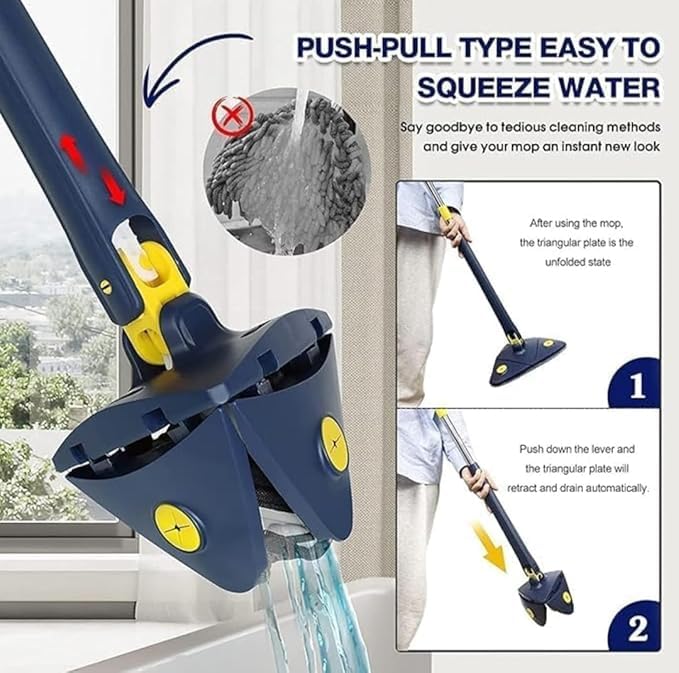 PUSH-PULL TYPE EASY TO SQUEEZE WATER

Say goodbye to tedious cleaning methods and give your mop an instant new look

After using the mop, the triangular plate is the unfolded state

1

Push down the lever and the triangular plate will retract and drain automatically.

2