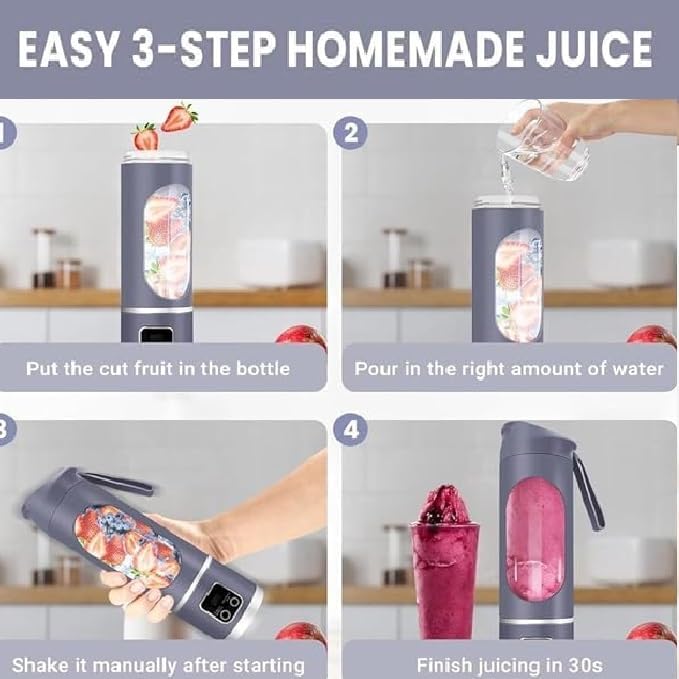 EASY 3-STEP HOMEMADE JUICE

1

Put the cut fruit in the bottle

2

Pour in the right amount of water

3

Shake it manually after starting

4

Finish juicing in 30s