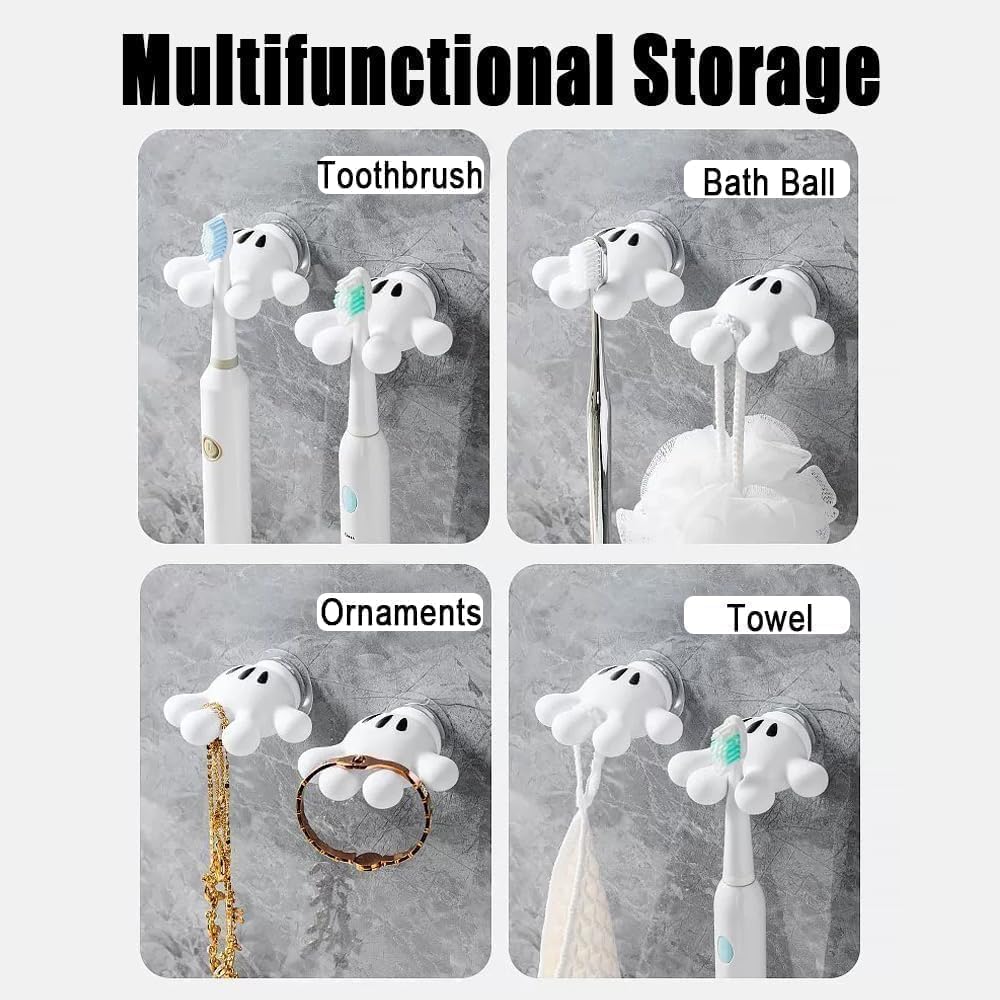 Multifunctional Storage

Toothbrush

Bath Ball

Ornaments

Towel