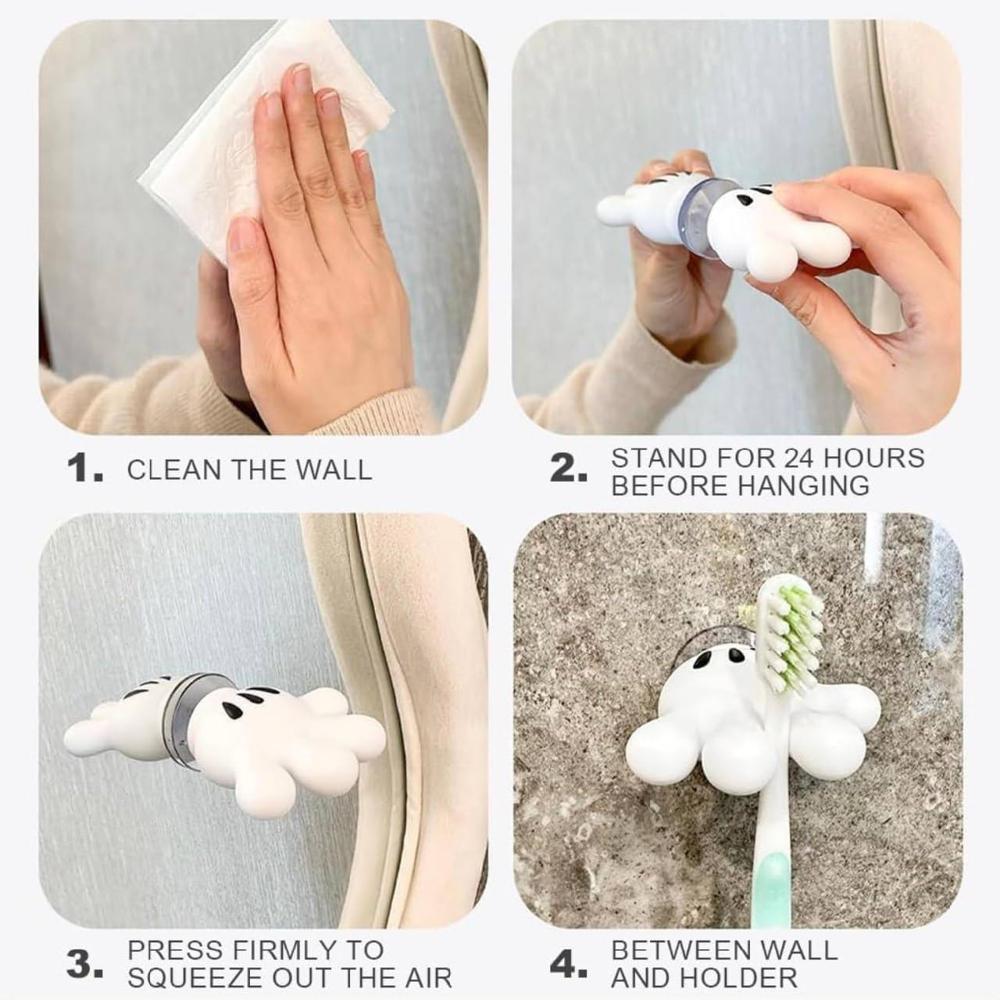 1. CLEAN THE WALL

2. STAND FOR 24 HOURS BEFORE HANGING

3. PRESS FIRMLY TO SQUEEZE OUT THE AIR

4. BETWEEN WALL AND HOLDER