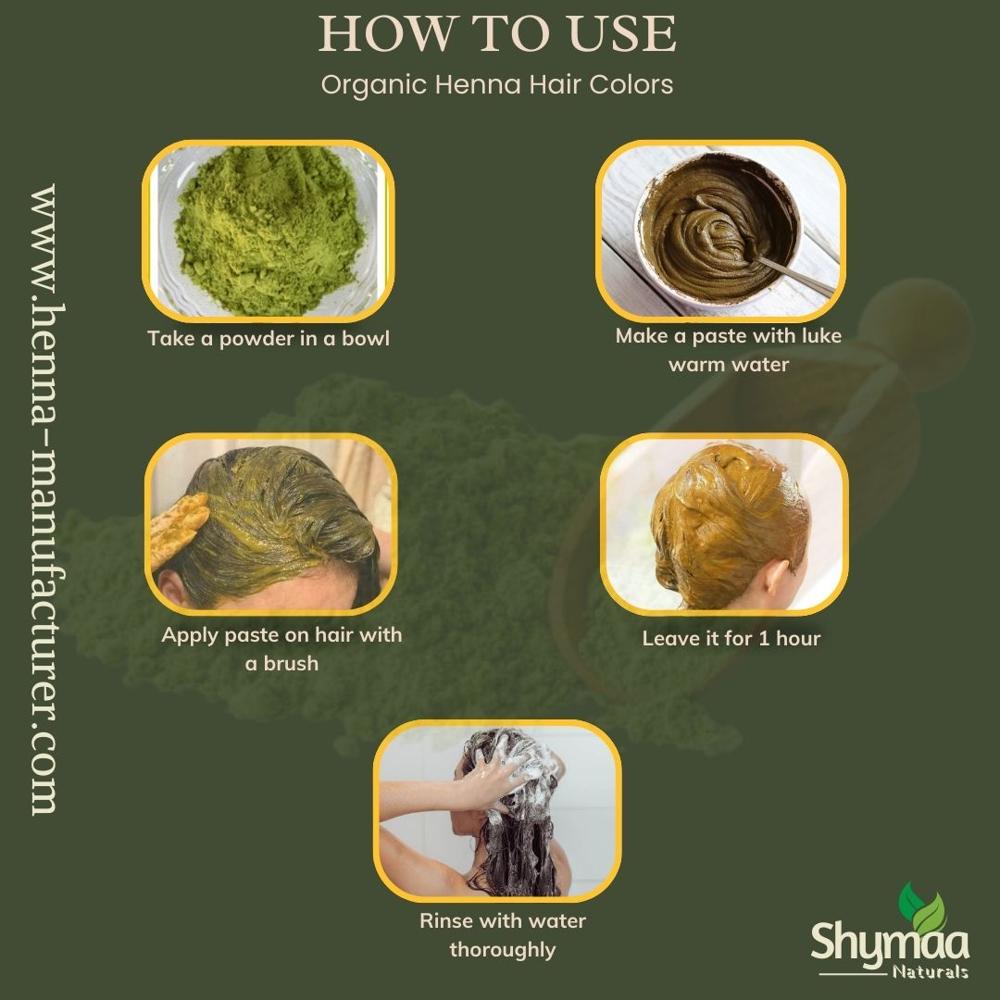 HOW TO USE
Organic Henna Hair Colors

www.henna-manufacturer.com

Take a powder in a bowl

Make a paste with luke warm water

Apply paste on hair with a brush

Leave it for 1 hour

Rinse with water thoroughly

Shymaa Naturals