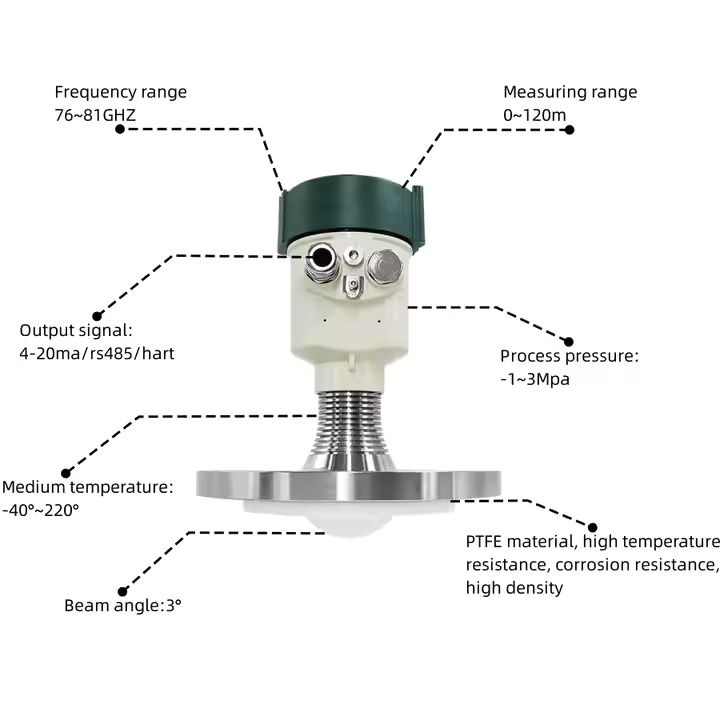 Frequency range
76~81GHZ

Measuring range
0~120m

Output signal:
4-20ma/rs485/hart

Process pressure:
-1~3Mpa

Medium temperature:
-40°~220°

PTFE material, high temperature resistance, corrosion resistance, high density

Beam angle:3°