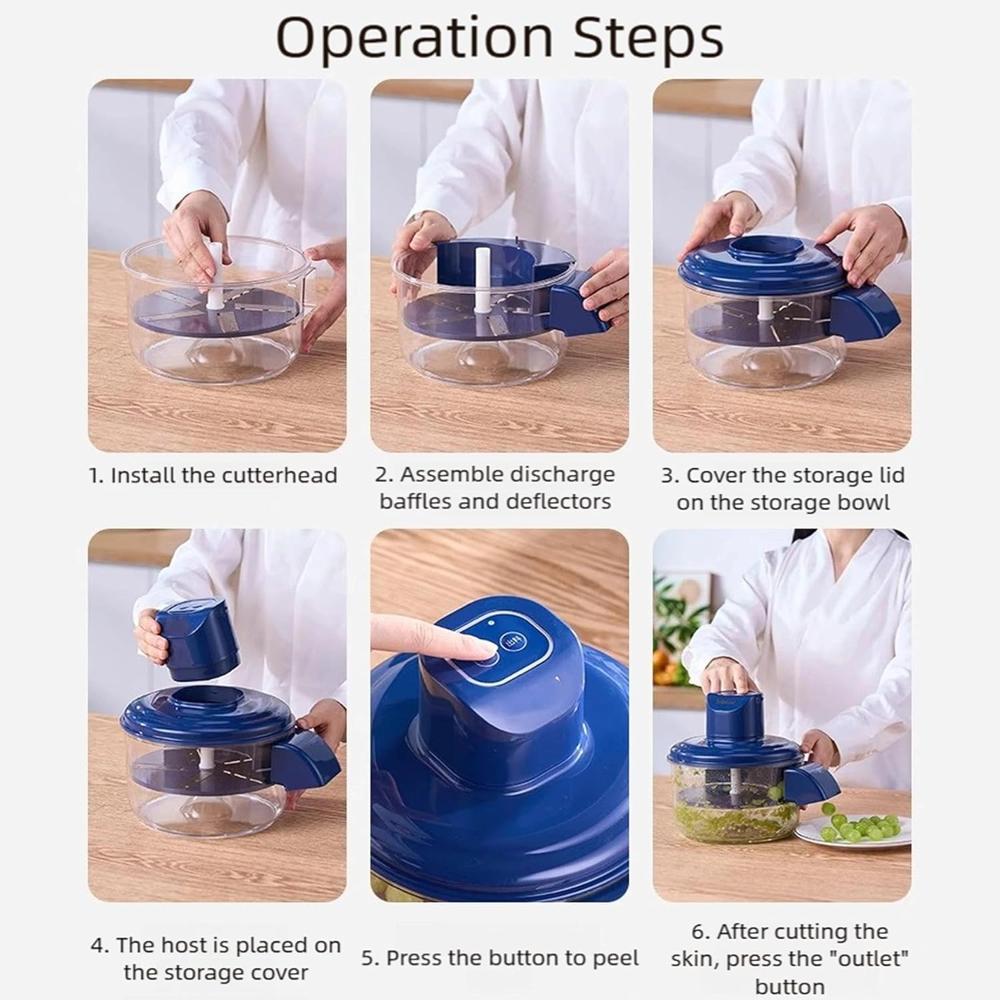 Operation Steps

1. Install the cutterhead

2. Assemble discharge baffles and deflectors

3. Cover the storage lid on the storage bowl

4. The host is placed on the storage cover

5. Press the button to peel

6. After cutting the skin, press the "outlet" button