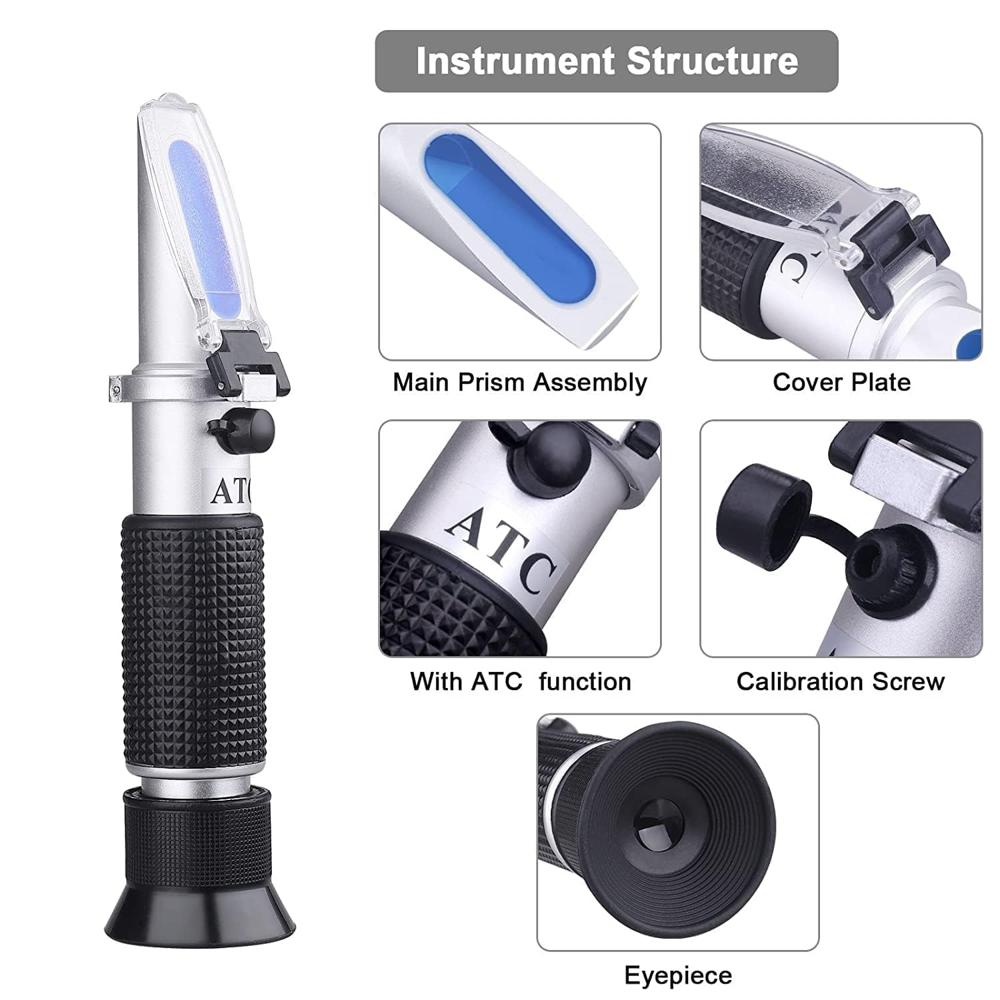 Instrument Structure

ATC

Main Prism Assembly

Cover Plate

ATC

With ATC function

Calibration Screw

Eyepiece