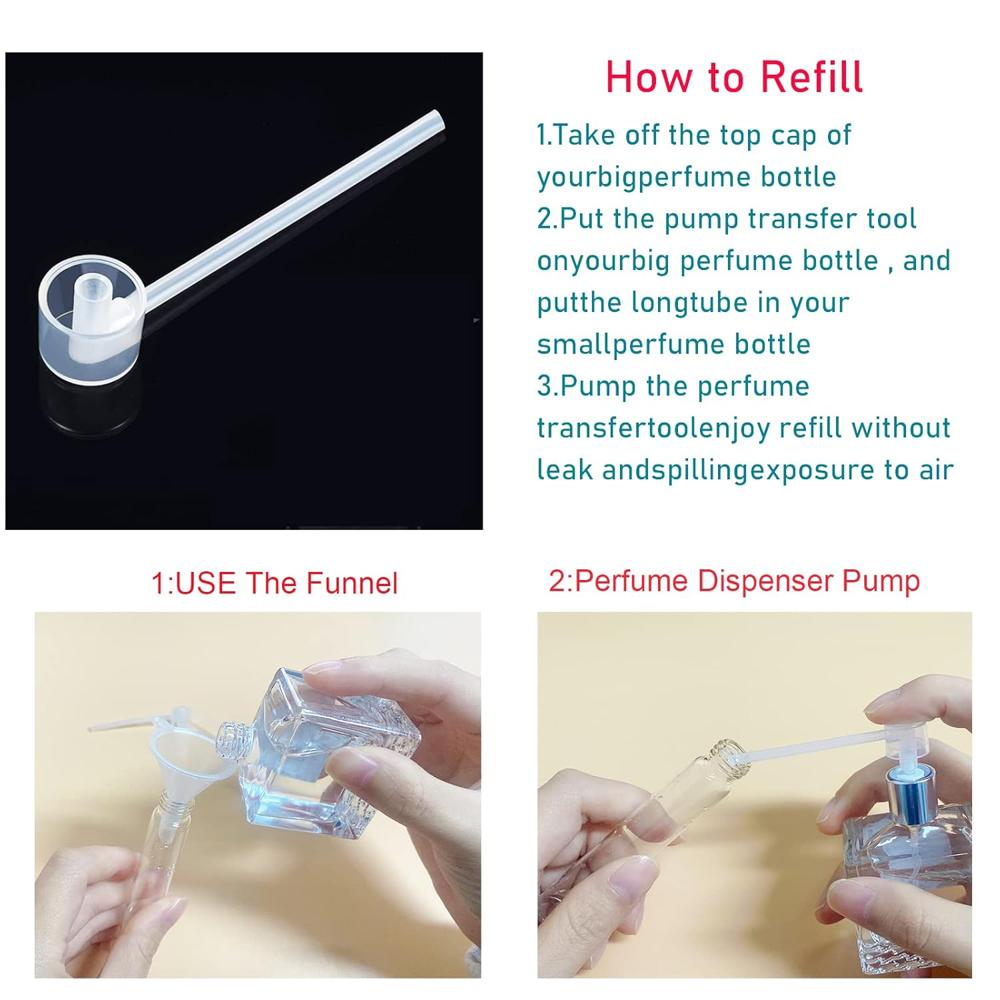 How to Refill

1.Take off the top cap of yourbigperfume bottle
2.Put the pump transfer tool onyourbig perfume bottle , and putthe longtube in your smallperfume bottle
3.Pump the perfume transfertoolenjoy refill without leak andspillingexposure to air

1:USE The Funnel

2:Perfume Dispenser Pump