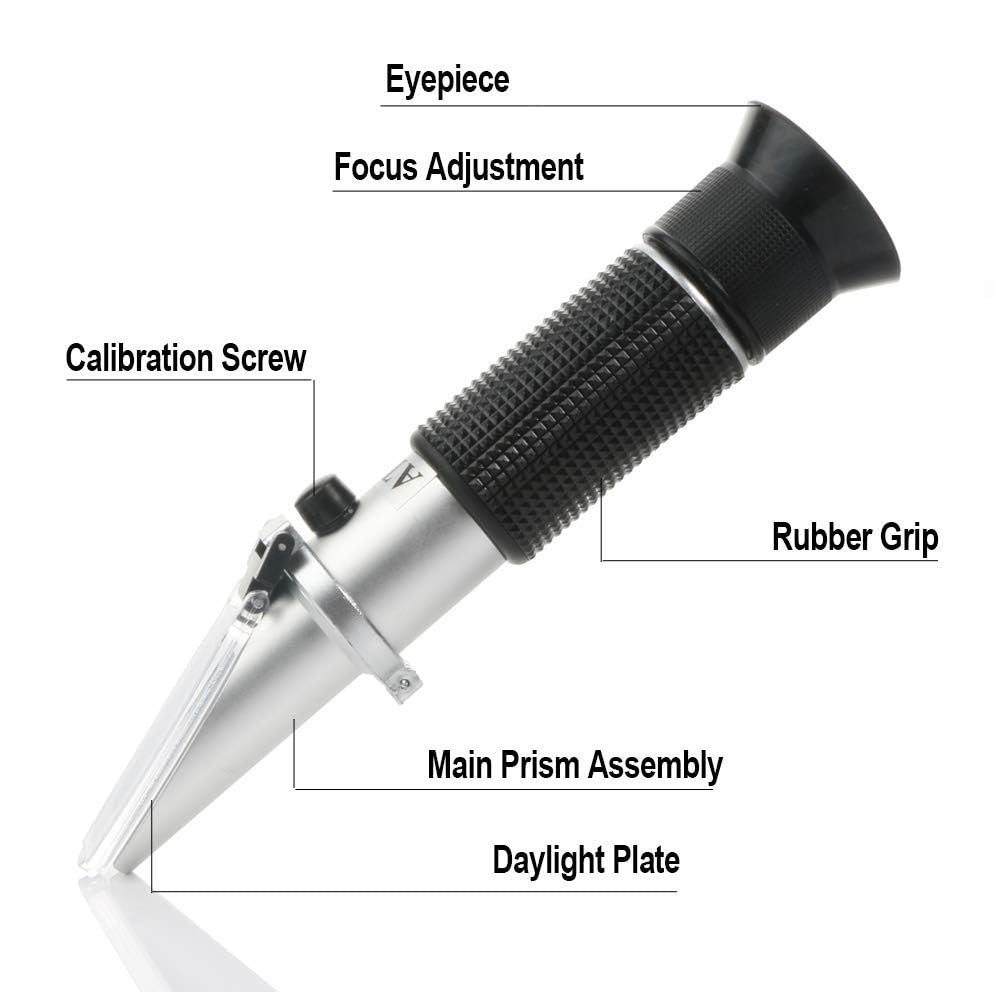 Eyepiece

Focus Adjustment

Calibration Screw

Rubber Grip

Main Prism Assembly

Daylight Plate