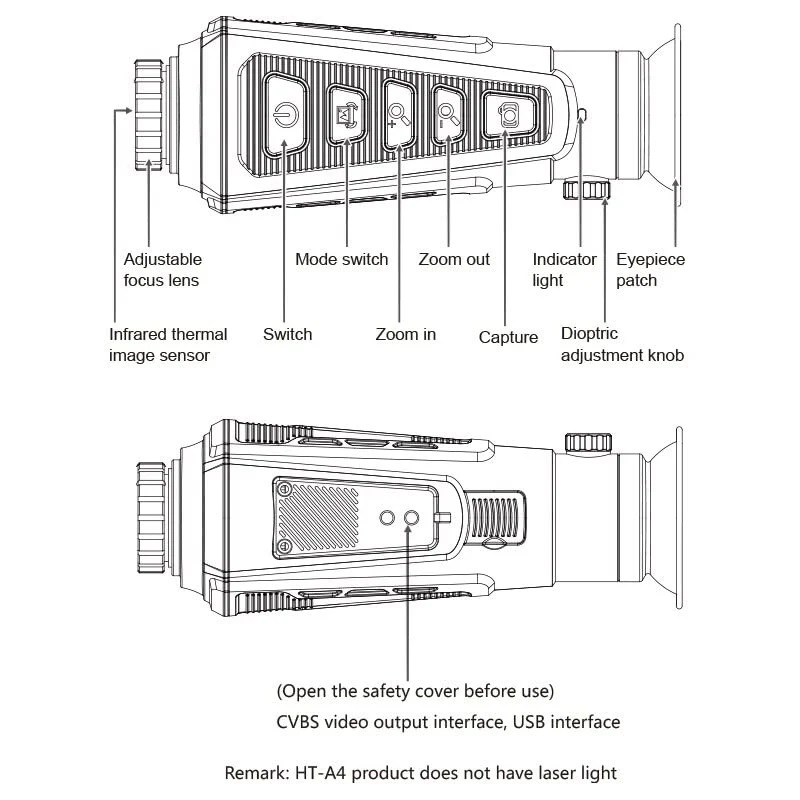 Adjustable focus lens

Mode switch

Zoom out

Indicator light

Eyepiece patch

Infrared thermal image sensor

Switch

Zoom in

Capture

Dioptric adjustment knob

(Open the safety cover before use)

CVBS video output interface, USB interface

Remark: HT-A4 product does not have laser light