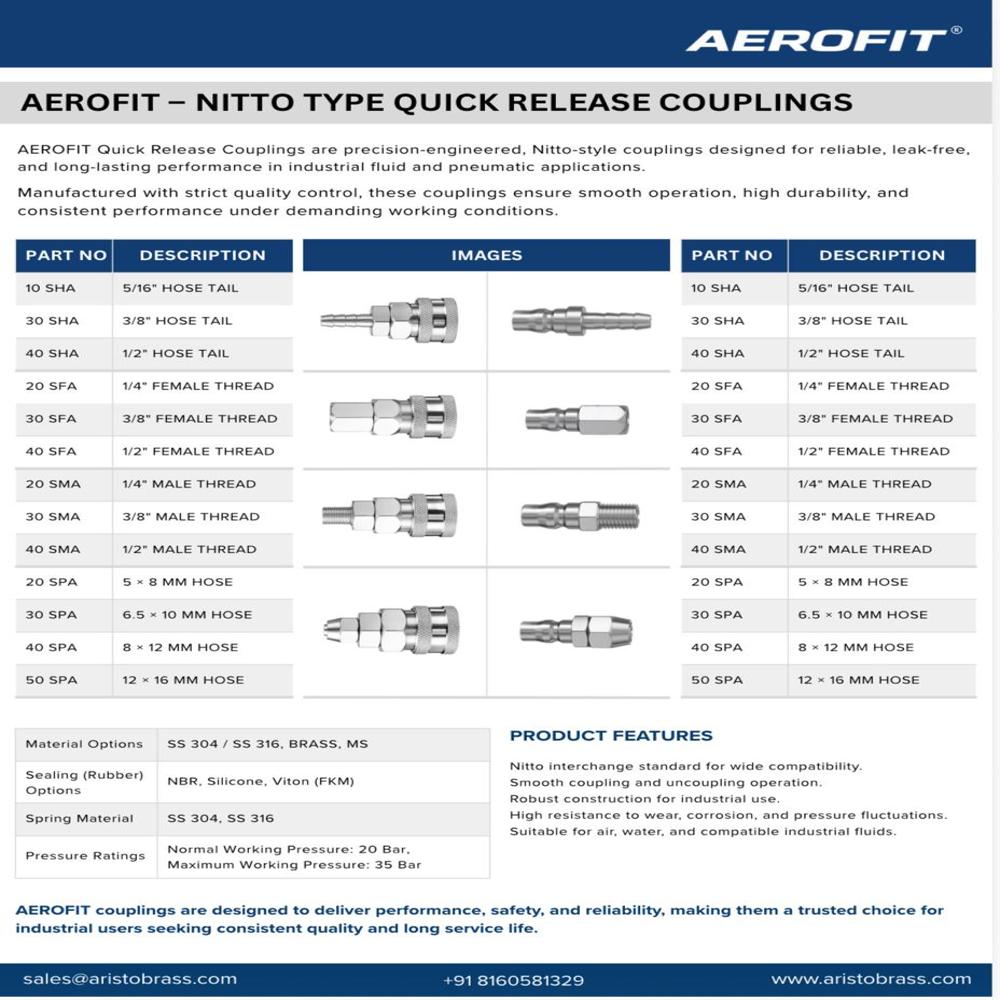 AEROFIT®

AEROFIT – NITTO TYPE QUICK RELEASE COUPLINGS

AEROFIT Quick Release Couplings are precision-engineered, Nitto-style couplings designed for reliable, leak-free, and long-lasting performance in industrial fluid and pneumatic applications.

Manufactured with strict quality control, these couplings ensure smooth operation, high durability, and consistent performance under demanding working conditions.

| PART NO | DESCRIPTION |
|---|---|
| 10 SHA | 5/16" HOSE TAIL |
| 30 SHA | 3/8" HOSE TAIL |
| 40 SHA | 1/2" HOSE TAIL |
| 20 SFA | 1/4" FEMALE THREAD |
| 30 SFA | 3/8" FEMALE THREAD |
| 40 SFA | 1/2" FEMALE THREAD |
| 20 SMA | 1/4" MALE THREAD |
| 30 SMA | 3/8" MALE THREAD |
| 40 SMA | 1/2" MALE THREAD |
| 20 SPA | 5 × 8 MM HOSE |
| 30 SPA | 6.5 × 10 MM HOSE |
| 40 SPA | 8 × 12 MM HOSE |
| 50 SPA | 12 × 16 MM HOSE |

IMAGES

| PART NO | DESCRIPTION |
|---|---|
| 10 SHA | 5/16" HOSE TAIL |
| 30 SHA | 3/8" HOSE TAIL |
| 40 SHA | 1/2" HOSE TAIL |
| 20 SFA | 1/4" FEMALE THREAD |
| 30 SFA | 3/8" FEMALE THREAD |
| 40 SFA | 1/2" FEMALE THREAD |
| 20 SMA | 1/4" MALE THREAD |
| 30 SMA | 3/8" MALE THREAD |
| 40 SMA | 1/2" MALE THREAD |
| 20 SPA | 5 × 8 MM HOSE |
| 30 SPA | 6.5 × 10 MM HOSE |
| 40 SPA | 8 × 12 MM HOSE |
| 50 SPA | 12 × 16 MM HOSE |

| Material Options | SS 304 / SS 316, BRASS, MS |
|---|---|
| Sealing (Rubber) Options | NBR, Silicone, Viton (FKM) |
| Spring Material | SS 304, SS 316 |
| Pressure Ratings | Normal Working Pressure: 20 Bar, Maximum Working Pressure: 35 Bar |

PRODUCT FEATURES

Nitto interchange standard for wide compatibility.
Smooth coupling and uncoupling operation.
Robust construction for industrial use.
High resistance to wear, corrosion, and pressure fluctuations.
Suitable for air, water, and compatible industrial fluids.

AEROFIT couplings are designed to deliver performance, safety, and reliability, making them a trusted choice for industrial users seeking consistent quality and long service life.

sales@aristobrass.com
+91 8160581329
www.aristobrass.com