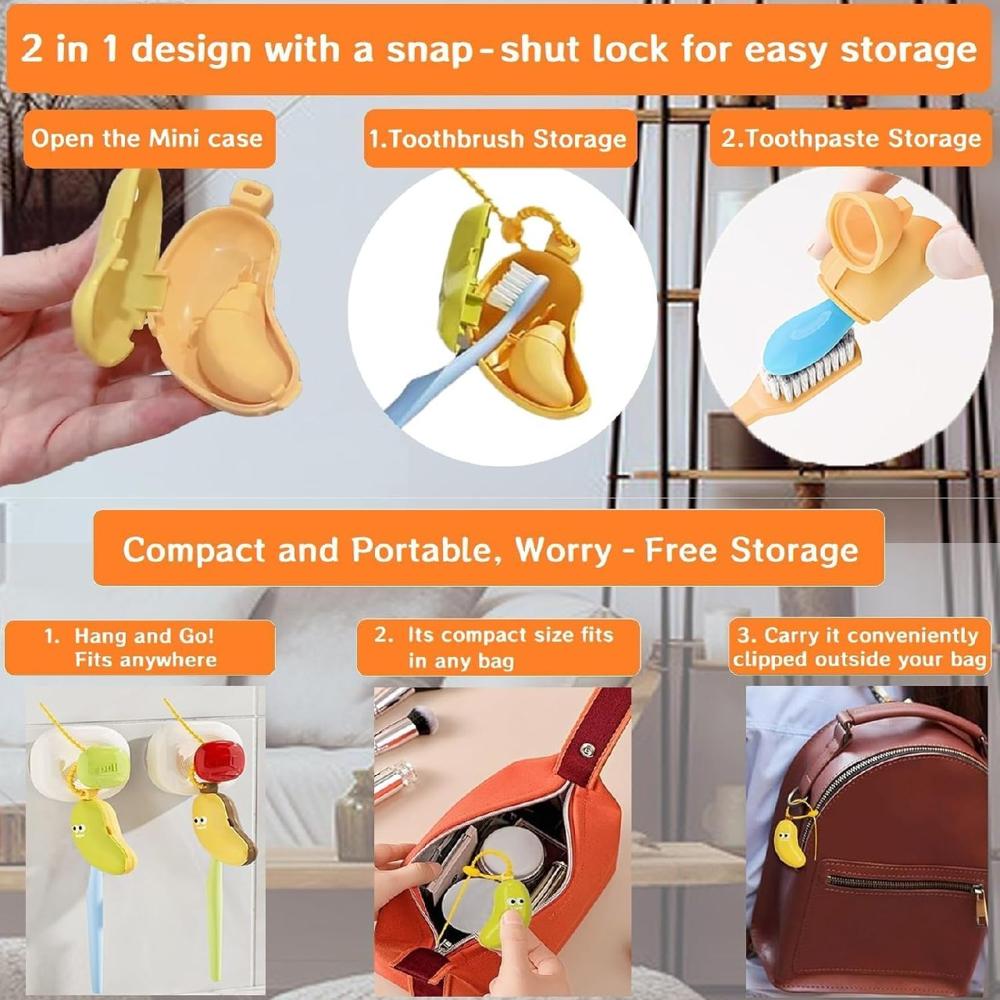 2 in 1 design with a snap-shut lock for easy storage

Open the Mini case

1.Toothbrush Storage

2.Toothpaste Storage

Compact and Portable, Worry - Free Storage

1. Hang and Go! Fits anywhere

2. Its compact size fits in any bag

3. Carry it conveniently clipped outside your bag