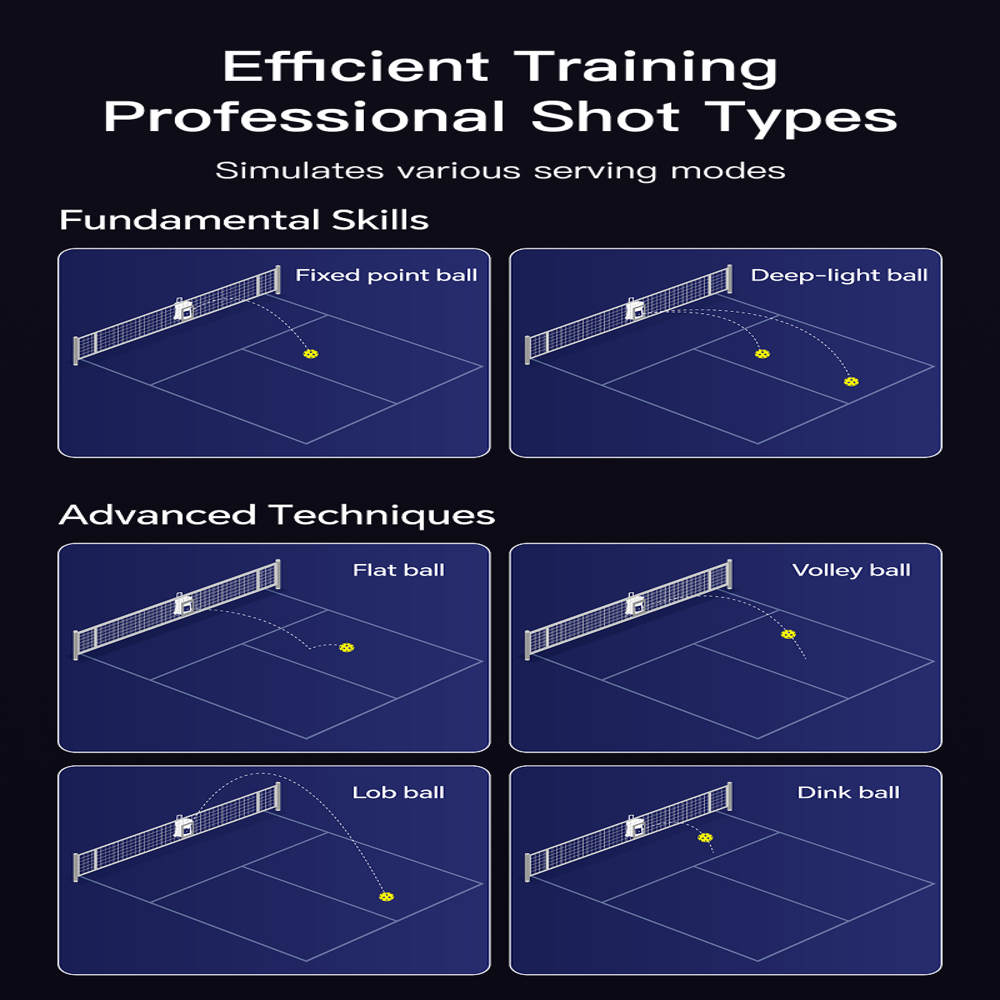 Efficient Training
Professional Shot Types

Simulates various serving modes

Fundamental Skills

Fixed point ball

Deep-light ball

Advanced Techniques

Flat ball

Volley ball

Lob ball

Dink ball