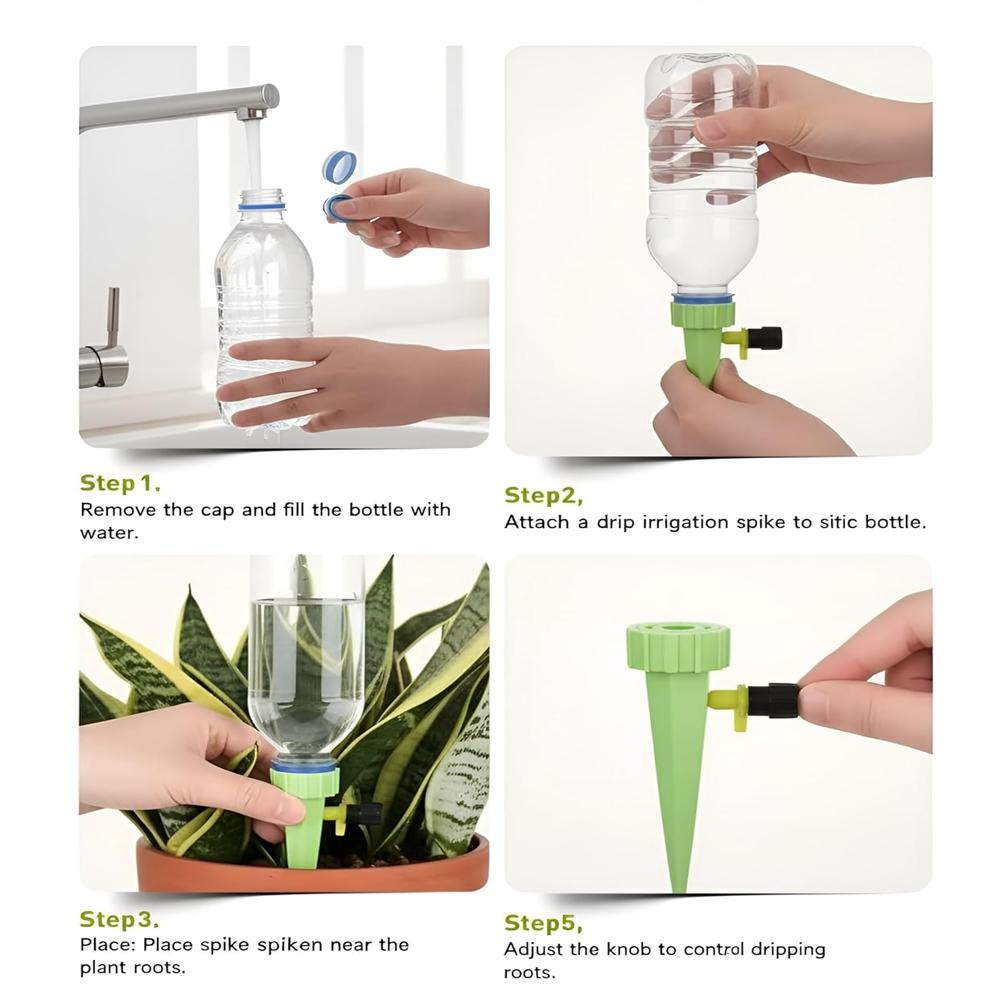 Step 1.
Remove the cap and fill the bottle with water.

Step2,
Attach a drip irrigation spike to sitic bottle.

Step3.
Place: Place spike spiken near the plant roots.

Step5,
Adjust the knob to control dripping roots.