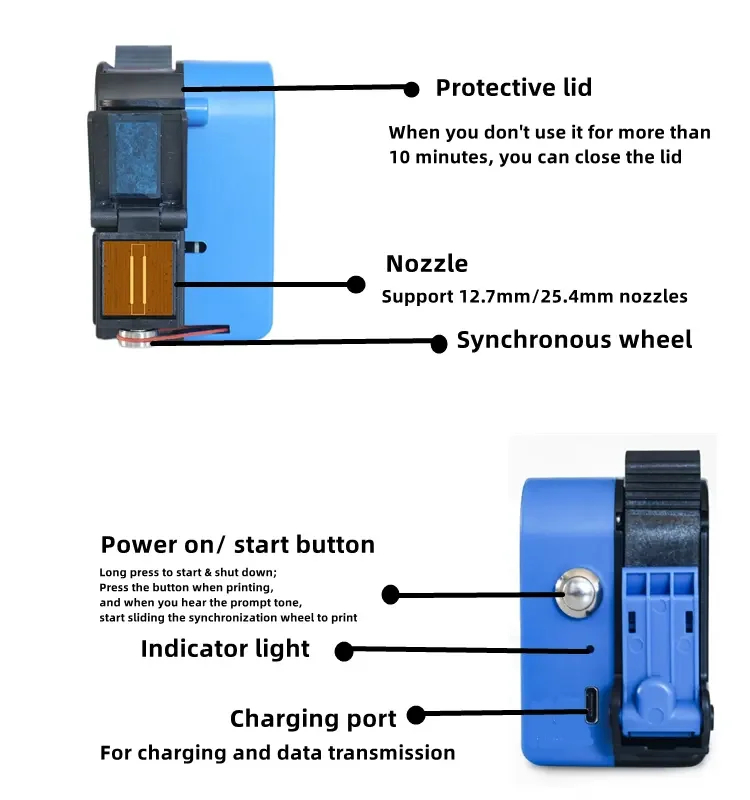 Protective lid

When you don't use it for more than 10 minutes, you can close the lid

Nozzle

Support 12.7mm/25.4mm nozzles

Synchronous wheel

Power on/ start button

Long press to start & shut down;
Press the button when printing,
and when you hear the prompt tone,
start sliding the synchronization wheel to print

Indicator light

Charging port

For charging and data transmission