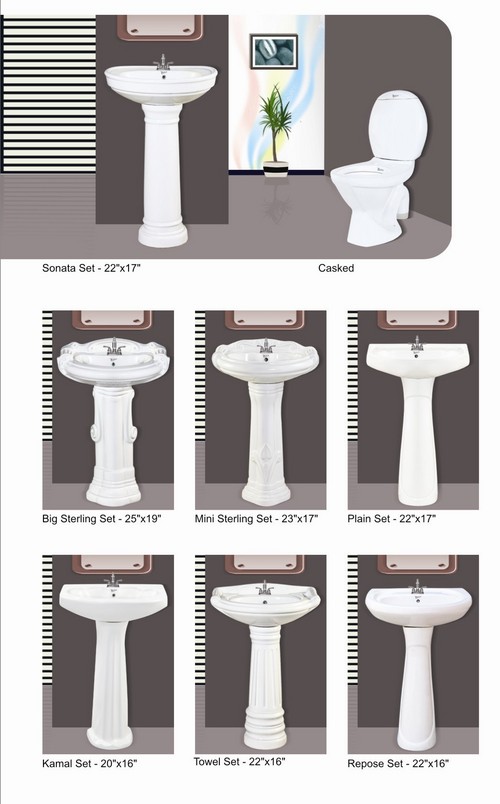 Sonata Set - 22"x17"

Casked

Big Sterling Set - 25"x19"

Mini Sterling Set - 23"x17"

Plain Set - 22"x17"

Kamal Set - 20"x16"

Towel Set - 22"x16"

Repose Set - 22"x16"