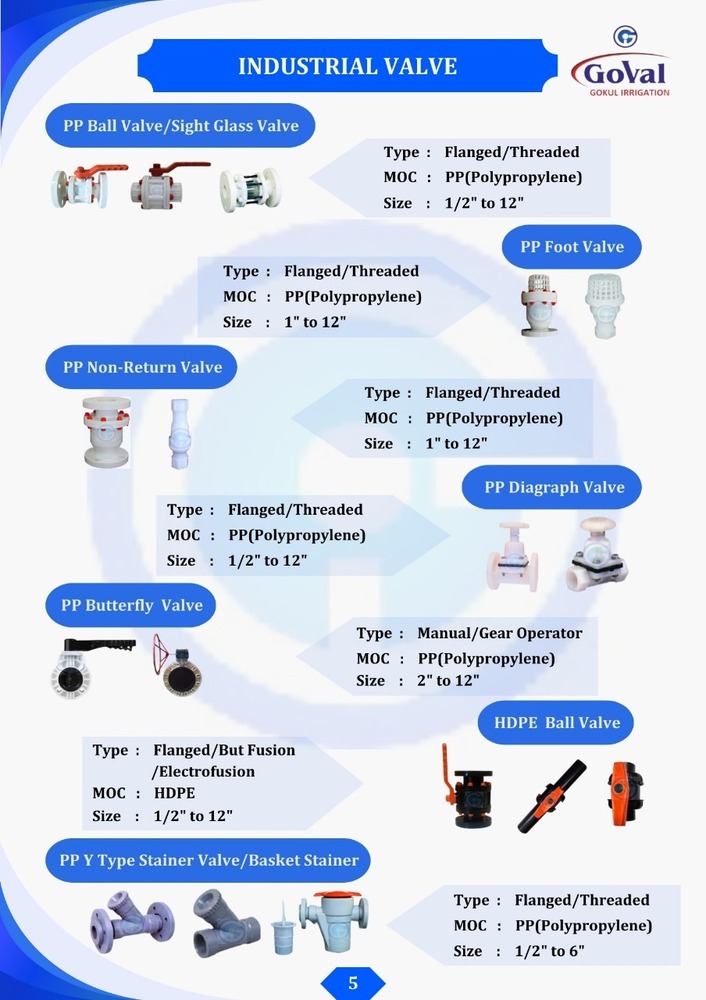 INDUSTRIAL VALVE

GoVal
GOKUL IRRIGATION

PP Ball Valve/Sight Glass Valve

Type : Flanged/Threaded
MOC : PP(Polypropylene)
Size : 1/2" to 12"

PP Foot Valve

Type : Flanged/Threaded
MOC : PP(Polypropylene)
Size : 1" to 12"

PP Non-Return Valve

Type : Flanged/Threaded
MOC : PP(Polypropylene)
Size : 1" to 12"

PP Diagraph Valve

Type : Flanged/Threaded
MOC : PP(Polypropylene)
Size : 1/2" to 12"

PP Butterfly Valve

Type : Manual/Gear Operator
MOC : PP(Polypropylene)
Size : 2" to 12"

HDPE Ball Valve

Type : Flanged/But Fusion /Electrofusion
MOC : HDPE
Size : 1/2" to 12"

PP Y Type Stainer Valve/Basket Stainer

Type : Flanged/Threaded
MOC : PP(Polypropylene)
Size : 1/2" to 6"

5