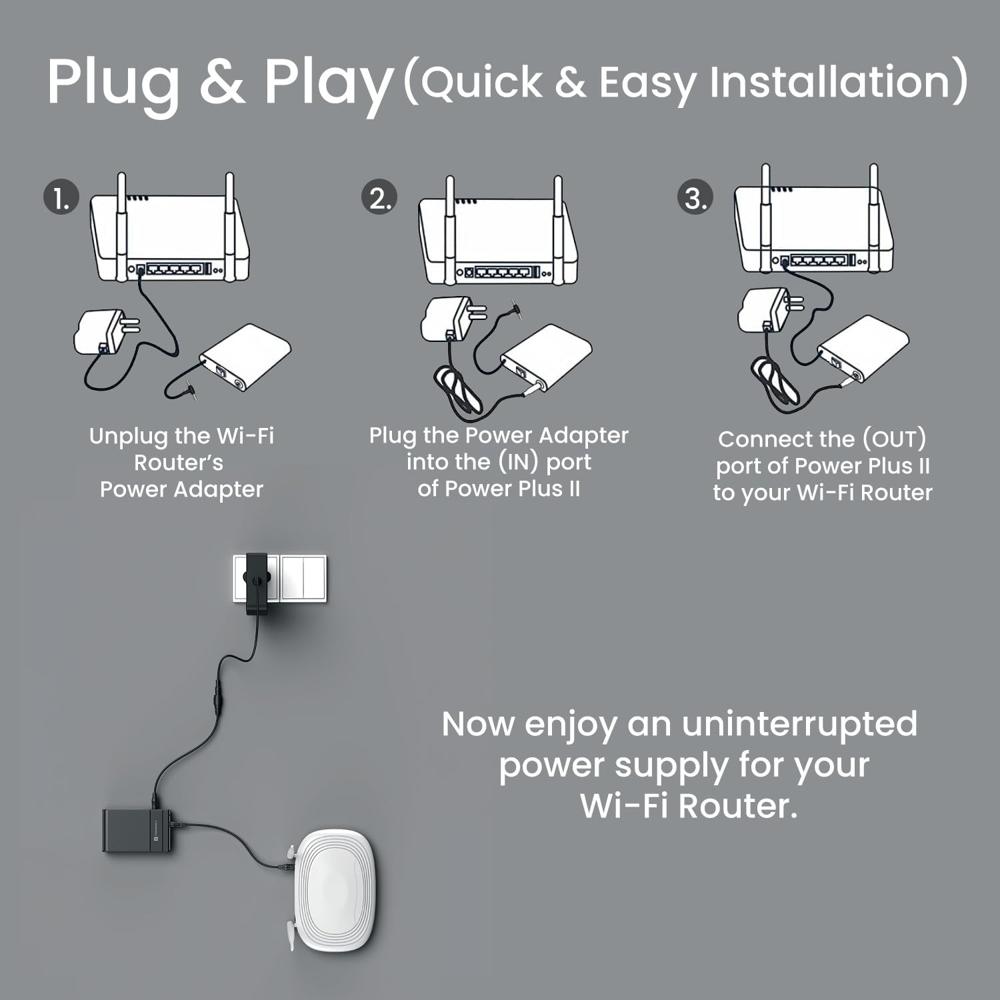 Plug & Play (Quick & Easy Installation)

1.

Unplug the Wi-Fi Router's Power Adapter

2.

Plug the Power Adapter into the (IN) port of Power Plus II

3.

Connect the (OUT) port of Power Plus II to your Wi-Fi Router

Now enjoy an uninterrupted power supply for your Wi-Fi Router.