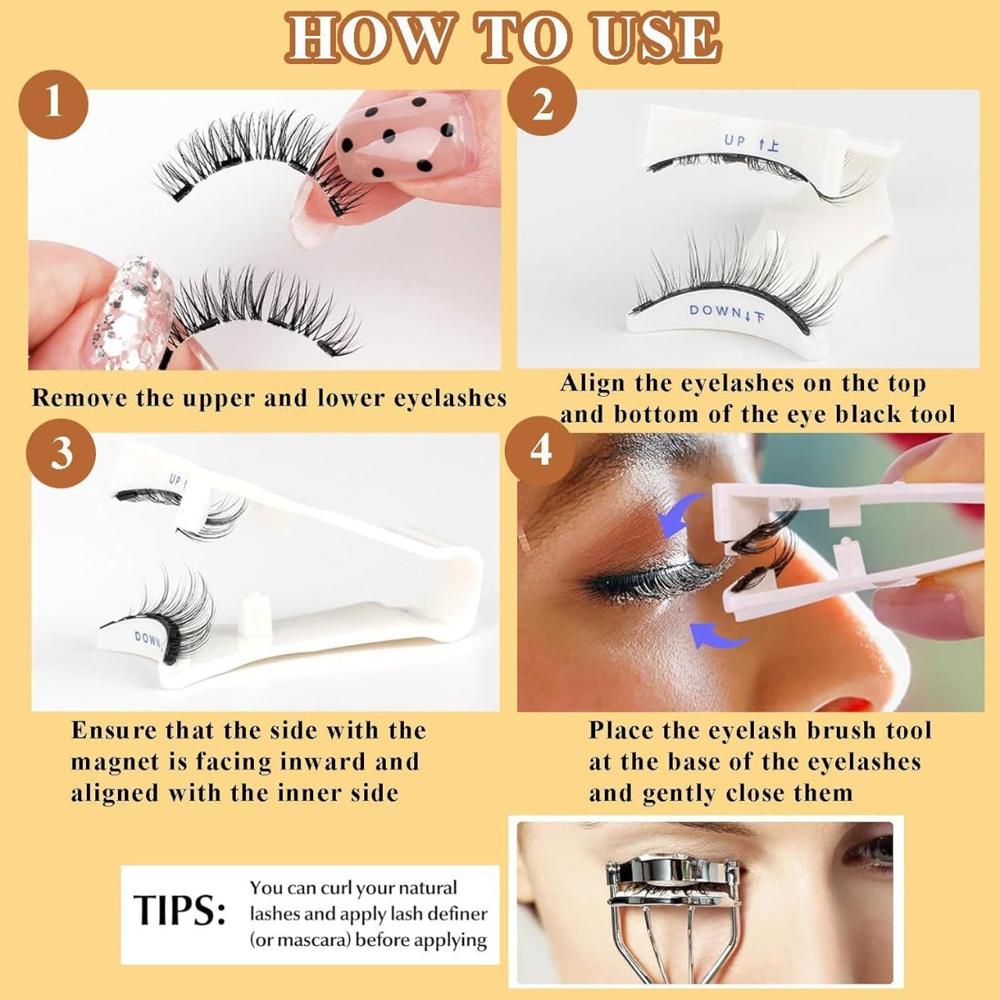 HOW TO USE

1

Remove the upper and lower eyelashes

2

UP ↑上

DOWN↓下

Align the eyelashes on the top and bottom of the eye black tool

3

UP

DOWN

Ensure that the side with the magnet is facing inward and aligned with the inner side

4

Place the eyelash brush tool at the base of the eyelashes and gently close them

TIPS: You can curl your natural lashes and apply lash definer (or mascara) before applying