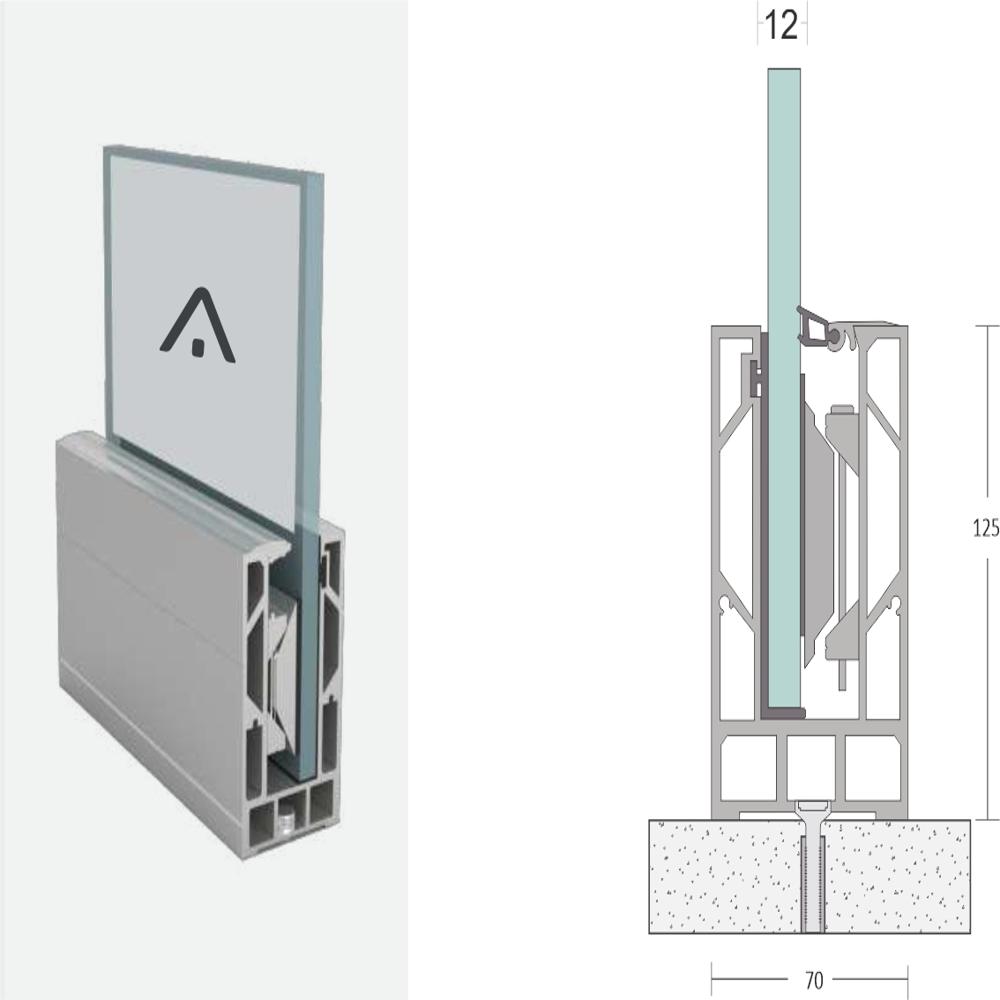 12

125

70