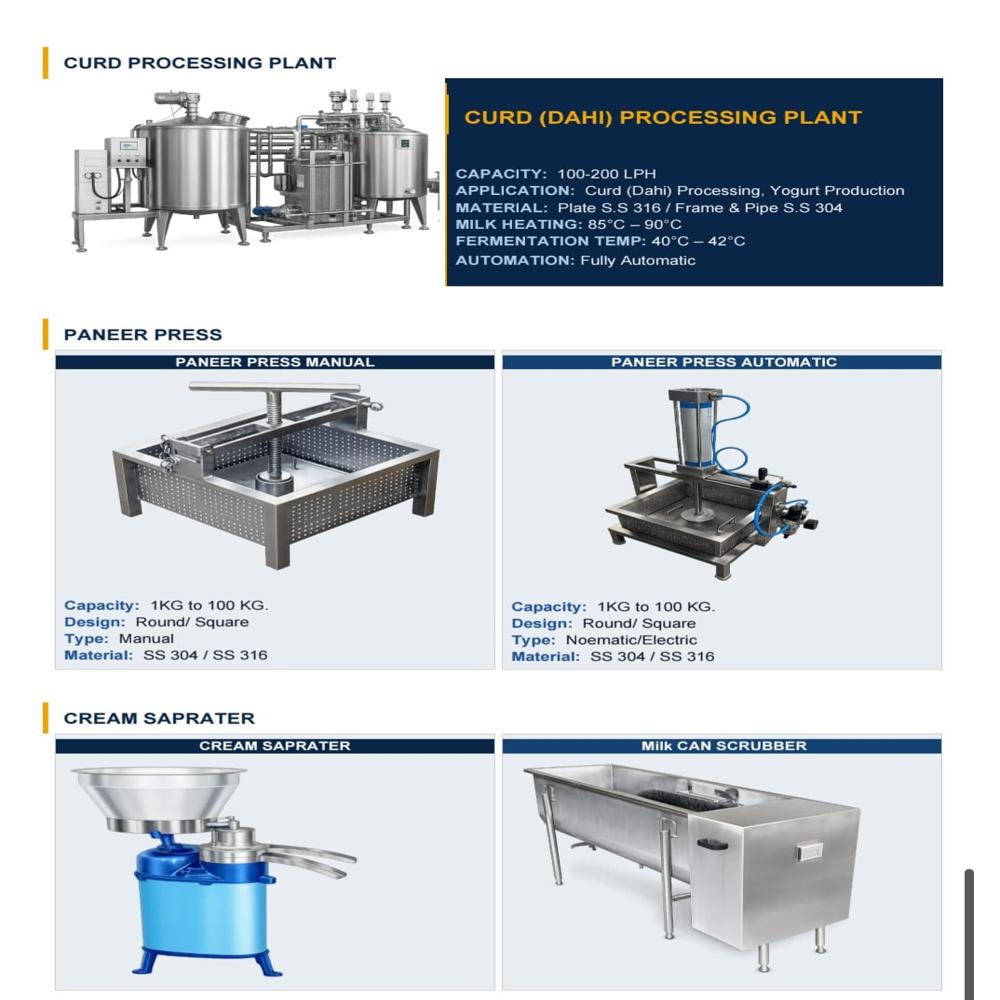 CURD PROCESSING PLANT

CURD (DAHI) PROCESSING PLANT

CAPACITY: 100-200 LPH
APPLICATION: Curd (Dahi) Processing, Yogurt Production
MATERIAL: Plate S.S 316 / Frame & Pipe S.S 304
MILK HEATING: 85°C – 90°C
FERMENTATION TEMP: 40°C – 42°C
AUTOMATION: Fully Automatic

PANEER PRESS

PANEER PRESS MANUAL

Capacity: 1KG to 100 KG.
Design: Round/ Square
Type: Manual
Material: SS 304 / SS 316

PANEER PRESS AUTOMATIC

Capacity: 1KG to 100 KG.
Design: Round/ Square
Type: Noematic/Electric
Material: SS 304 / SS 316

CREAM SAPRATER

CREAM SAPRATER

Milk CAN SCRUBBER