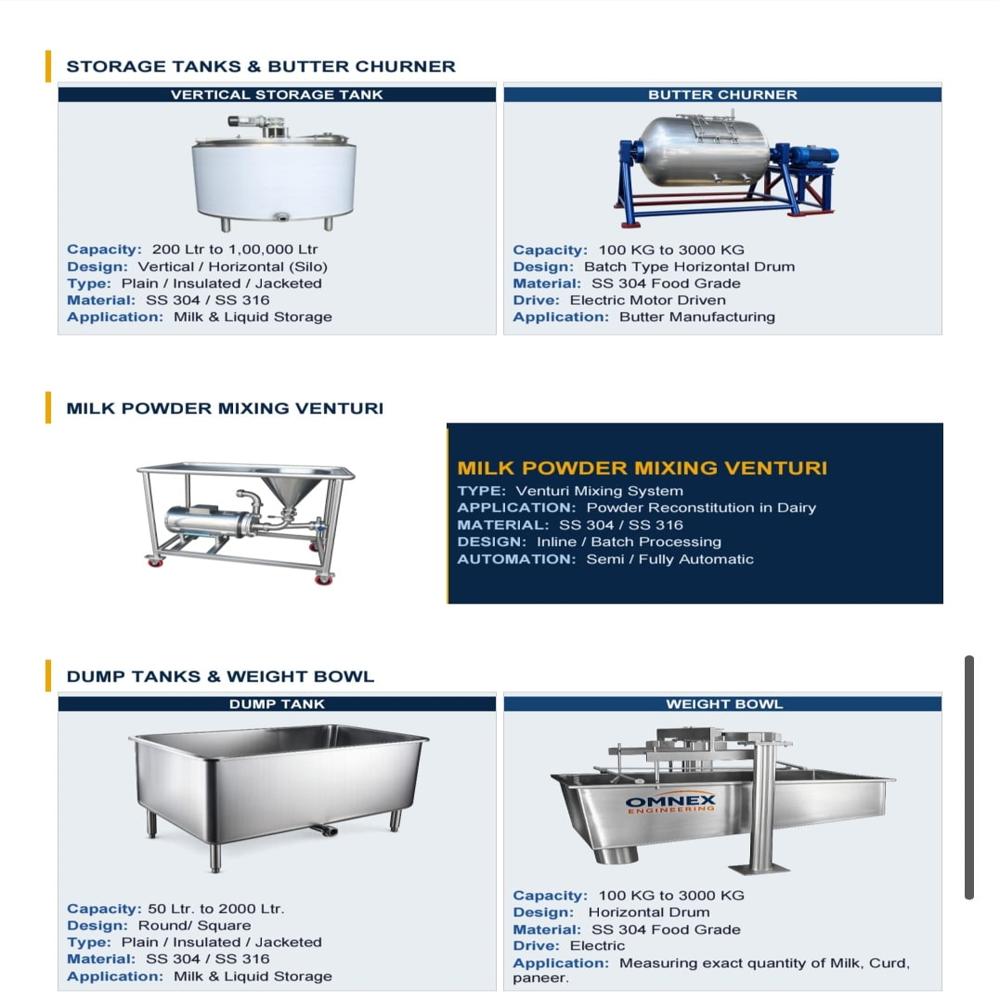 STORAGE TANKS & BUTTER CHURNER

VERTICAL STORAGE TANK

Capacity: 200 Ltr to 1,00,000 Ltr
Design: Vertical / Horizontal (Silo)
Type: Plain / Insulated / Jacketed
Material: SS 304 / SS 316
Application: Milk & Liquid Storage

BUTTER CHURNER

Capacity: 100 KG to 3000 KG
Design: Batch Type Horizontal Drum
Material: SS 304 Food Grade
Drive: Electric Motor Driven
Application: Butter Manufacturing

MILK POWDER MIXING VENTURI

MILK POWDER MIXING VENTURI
TYPE: Venturi Mixing System
APPLICATION: Powder Reconstitution in Dairy
MATERIAL: SS 304 / SS 316
DESIGN: Inline / Batch Processing
AUTOMATION: Semi / Fully Automatic

DUMP TANKS & WEIGHT BOWL

DUMP TANK

Capacity: 50 Ltr. to 2000 Ltr.
Design: Round/ Square
Type: Plain / Insulated / Jacketed
Material: SS 304 / SS 316
Application: Milk & Liquid Storage

WEIGHT BOWL

OMNEX ENGINEERING

Capacity: 100 KG to 3000 KG
Design: Horizontal Drum
Material: SS 304 Food Grade
Drive: Electric
Application: Measuring exact quantity of Milk, Curd, paneer.