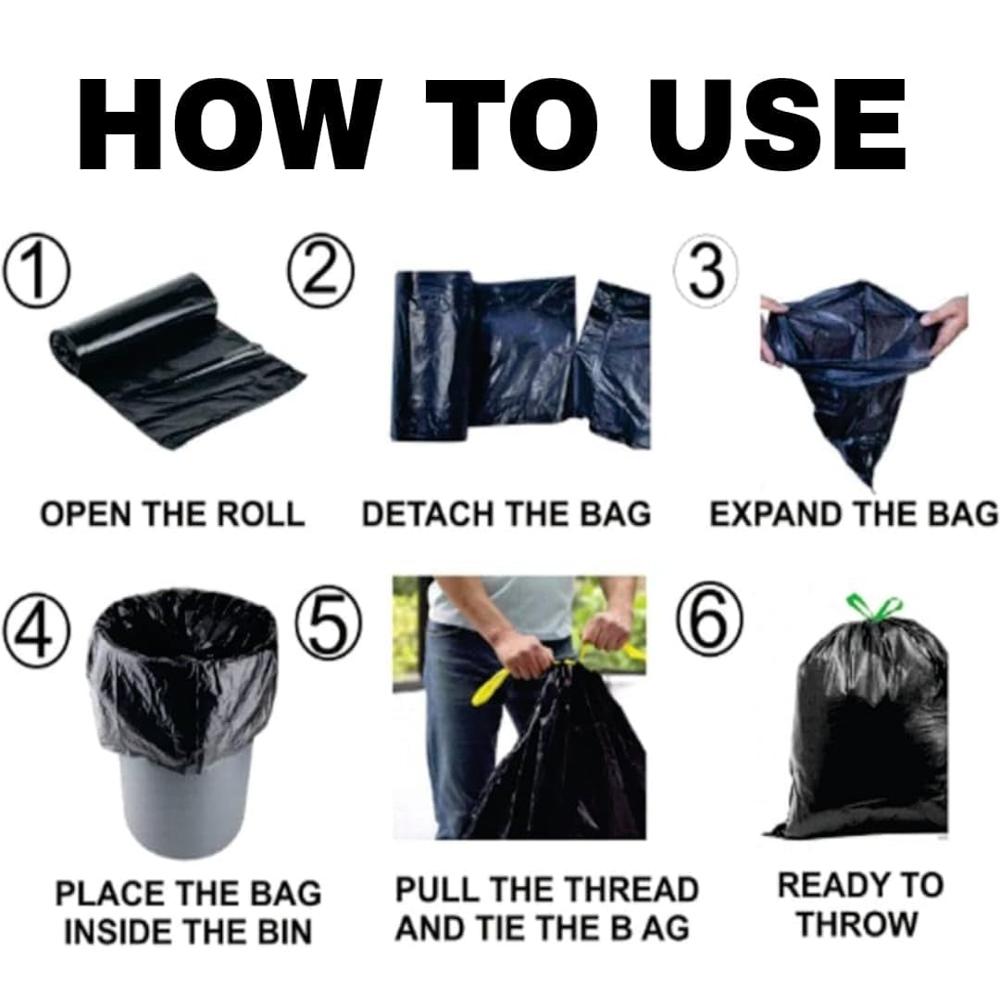 HOW TO USE

①

OPEN THE ROLL

②

DETACH THE BAG

③

EXPAND THE BAG

④

PLACE THE BAG INSIDE THE BIN

⑤

PULL THE THREAD AND TIE THE B AG

⑥

READY TO THROW