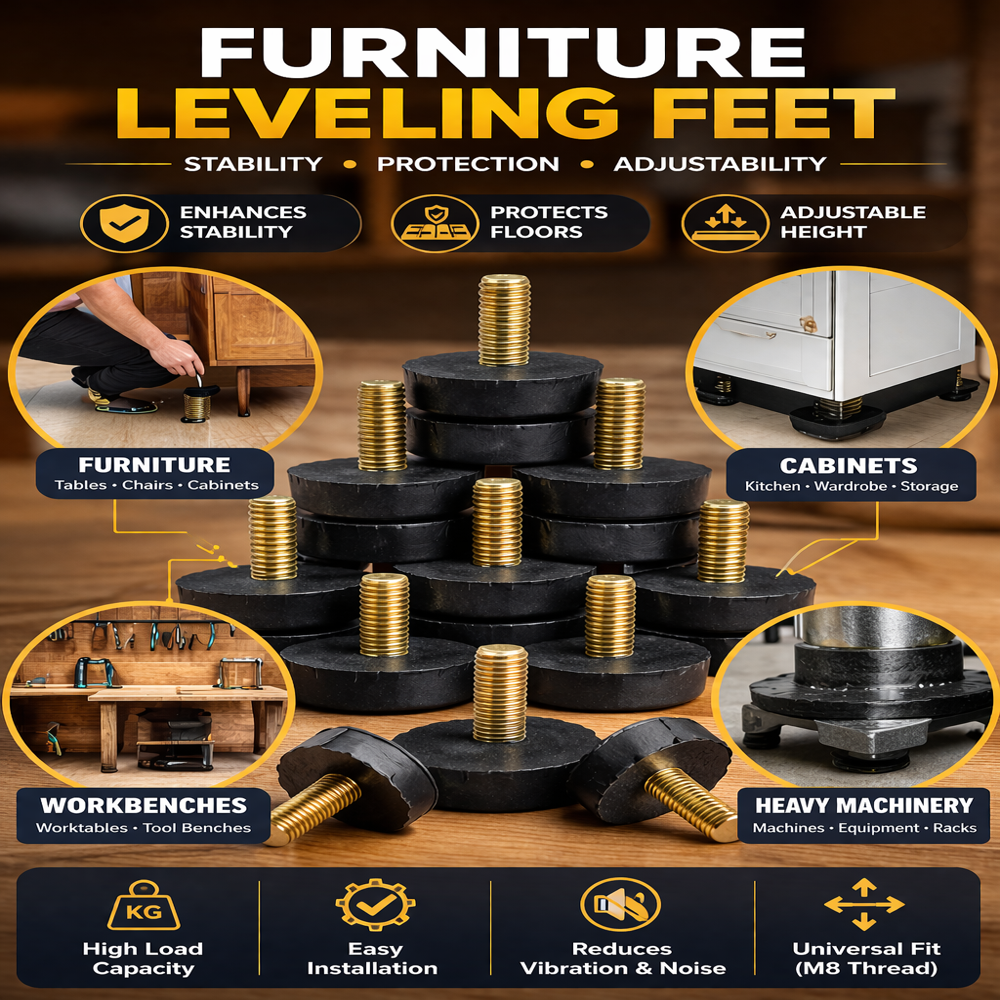 FURNITURE
LEVELING FEET

STABILITY • PROTECTION • ADJUSTABILITY

ENHANCES STABILITY

PROTECTS FLOORS

ADJUSTABLE HEIGHT

FURNITURE
Tables • Chairs • Cabinets

CABINETS
Kitchen • Wardrobe • Storage

WORKBENCHES
Worktables • Tool Benches

HEAVY MACHINERY
Machines • Equipment • Racks

KG
High Load Capacity

Easy Installation

Reduces Vibration & Noise

Universal Fit (M8 Thread)