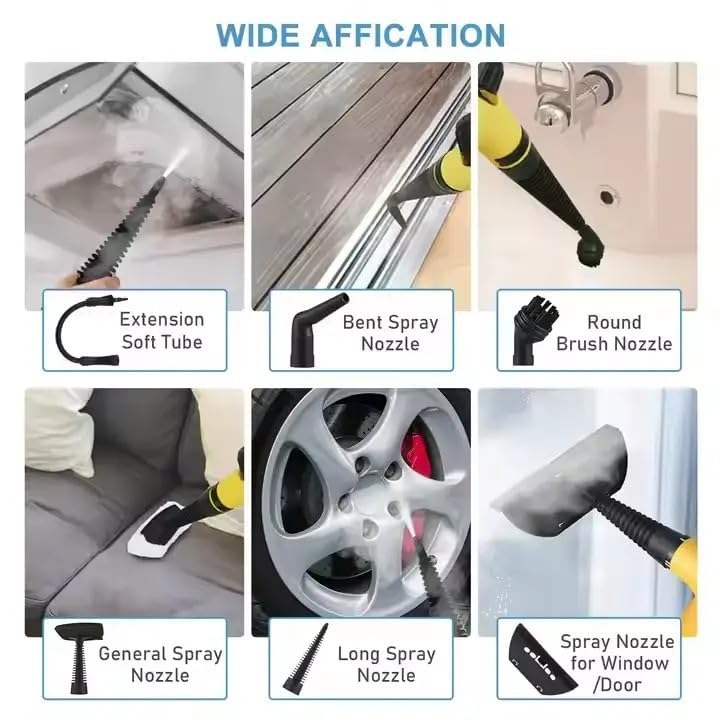 WIDE AFFICATION

Extension Soft Tube

Bent Spray Nozzle

Round Brush Nozzle

General Spray Nozzle

Long Spray Nozzle

Spray Nozzle for Window /Door