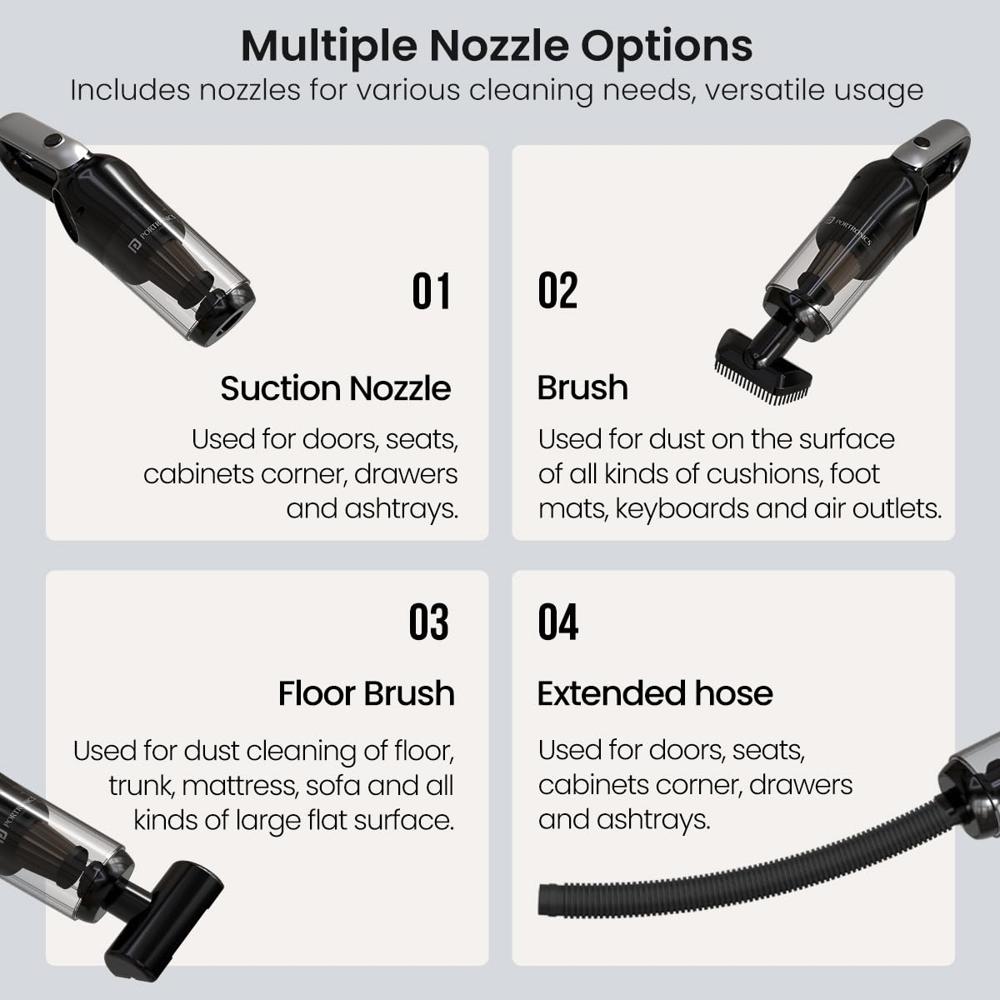 Multiple Nozzle Options
Includes nozzles for various cleaning needs, versatile usage

PORTRONICS

01

Suction Nozzle

Used for doors, seats, cabinets corner, drawers and ashtrays.

PORTRONICS

02

Brush

Used for dust on the surface of all kinds of cushions, foot mats, keyboards and air outlets.

03

Floor Brush

Used for dust cleaning of floor, trunk, mattress, sofa and all kinds of large flat surface.

PORTRONICS

04

Extended hose

Used for doors, seats, cabinets corner, drawers and ashtrays.