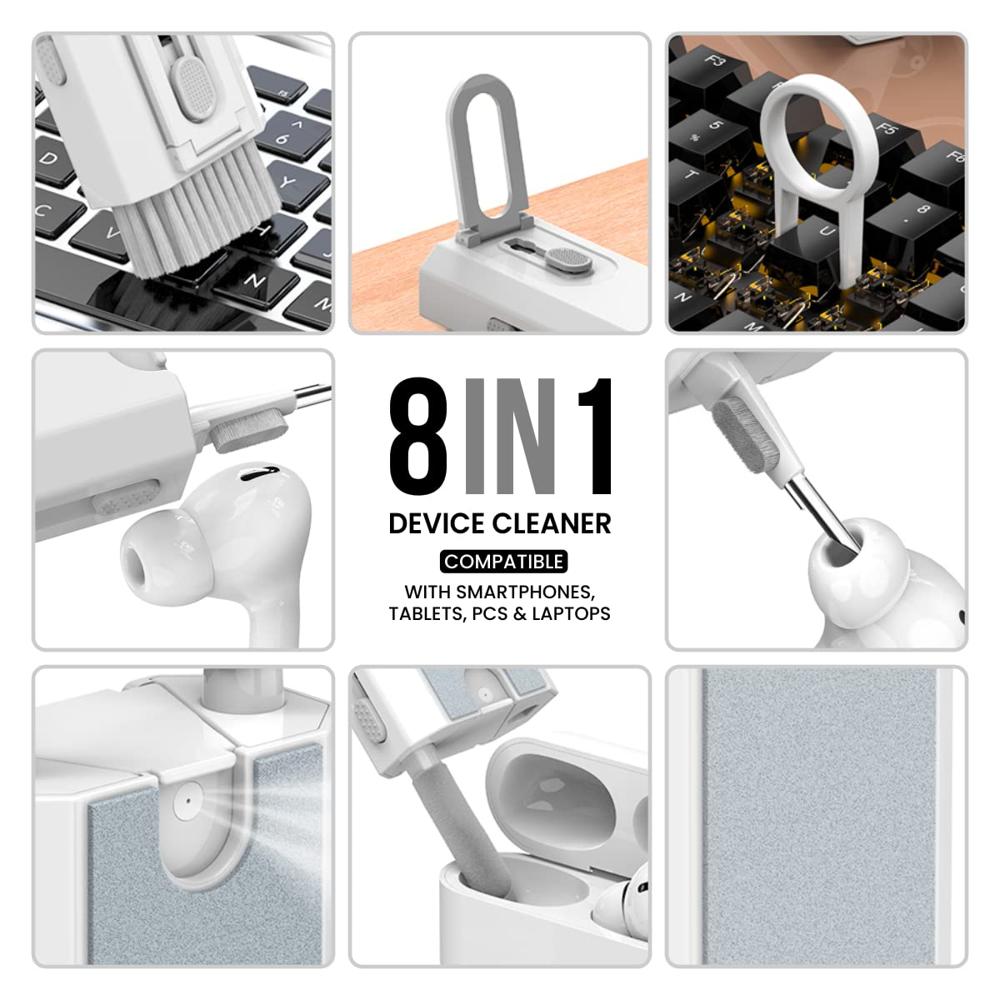 8IN1

DEVICE CLEANER

COMPATIBLE

WITH SMARTPHONES, TABLETS, PCS & LAPTOPS