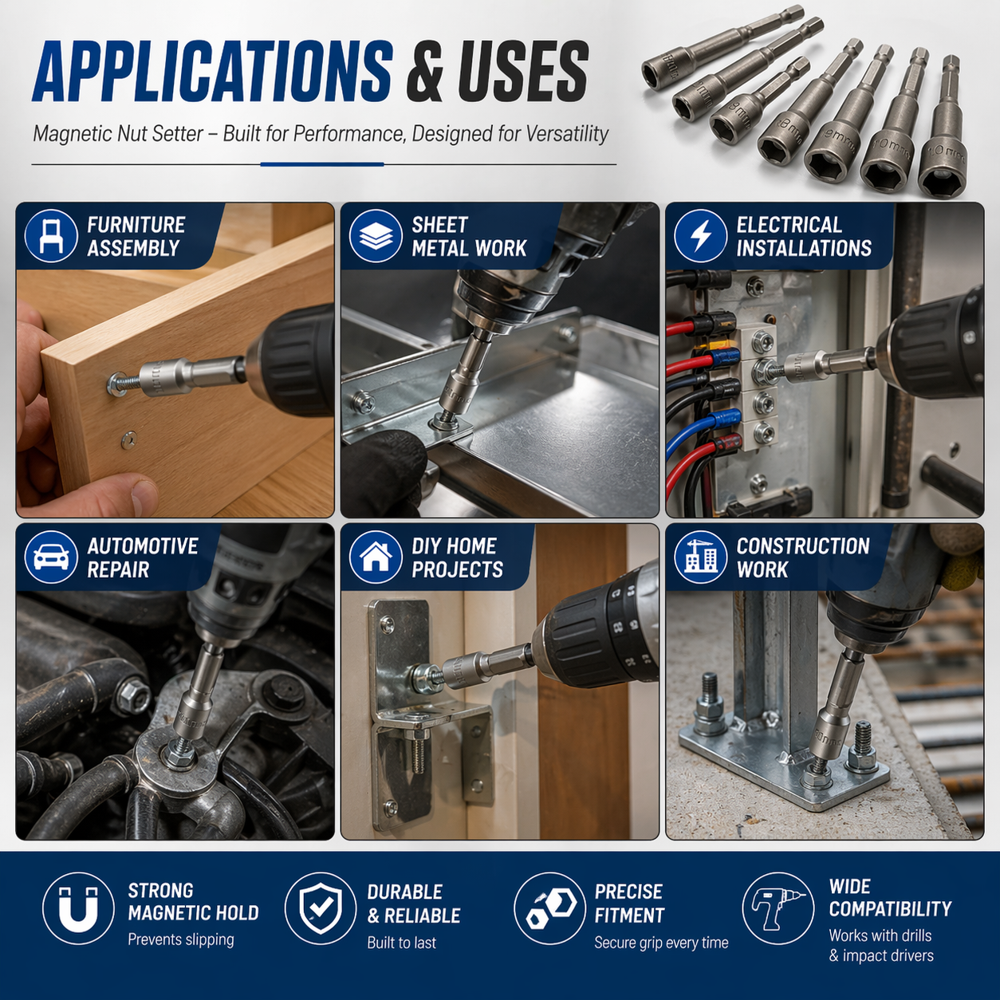 APPLICATIONS & USES

Magnetic Nut Setter – Built for Performance, Designed for Versatility

FURNITURE ASSEMBLY

SHEET METAL WORK

ELECTRICAL INSTALLATIONS

AUTOMOTIVE REPAIR

DIY HOME PROJECTS

CONSTRUCTION WORK

STRONG MAGNETIC HOLD
Prevents slipping

DURABLE & RELIABLE
Built to last

PRECISE FITMENT
Secure grip every time

WIDE COMPATIBILITY
Works with drills & impact drivers