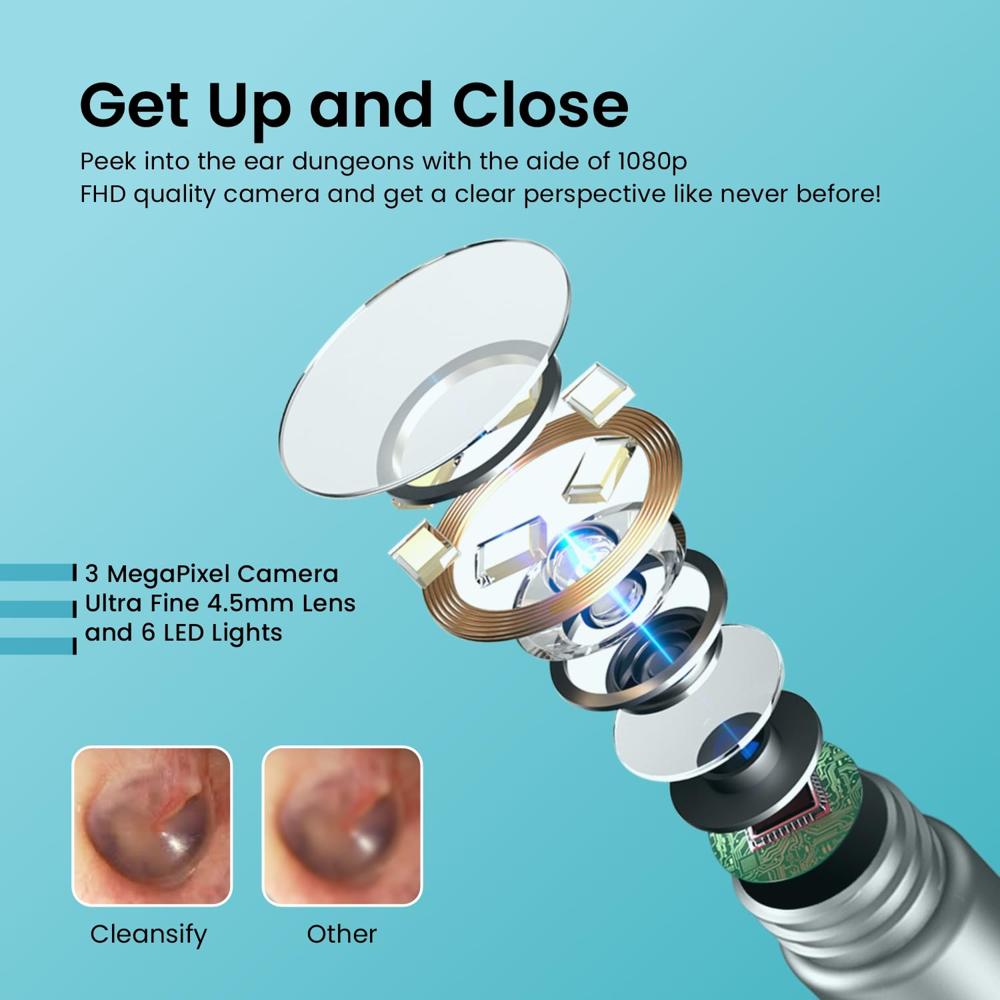 Get Up and Close

Peek into the ear dungeons with the aide of 1080p FHD quality camera and get a clear perspective like never before!

3 MegaPixel Camera
Ultra Fine 4.5mm Lens
and 6 LED Lights

Cleansify

Other