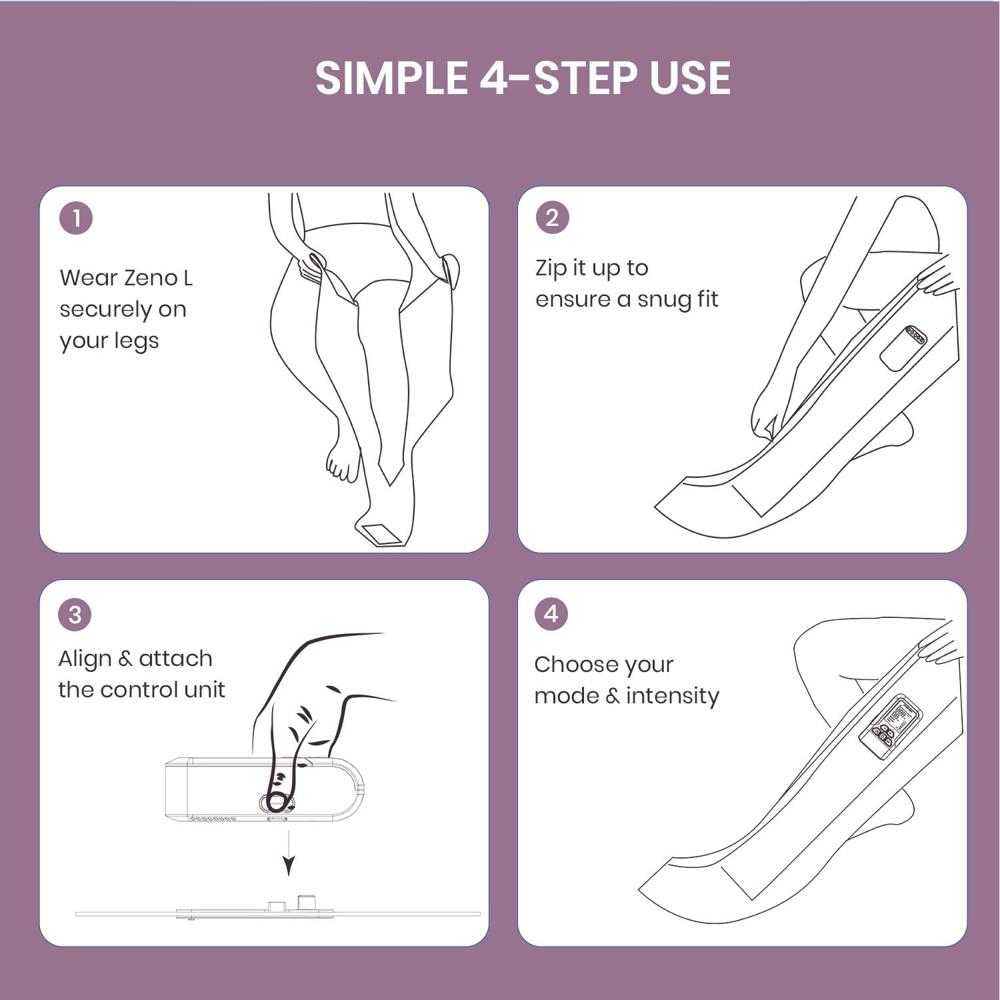 SIMPLE 4-STEP USE

1

Wear Zeno L securely on your legs

2

Zip it up to ensure a snug fit

3

Align & attach the control unit

4

Choose your mode & intensity