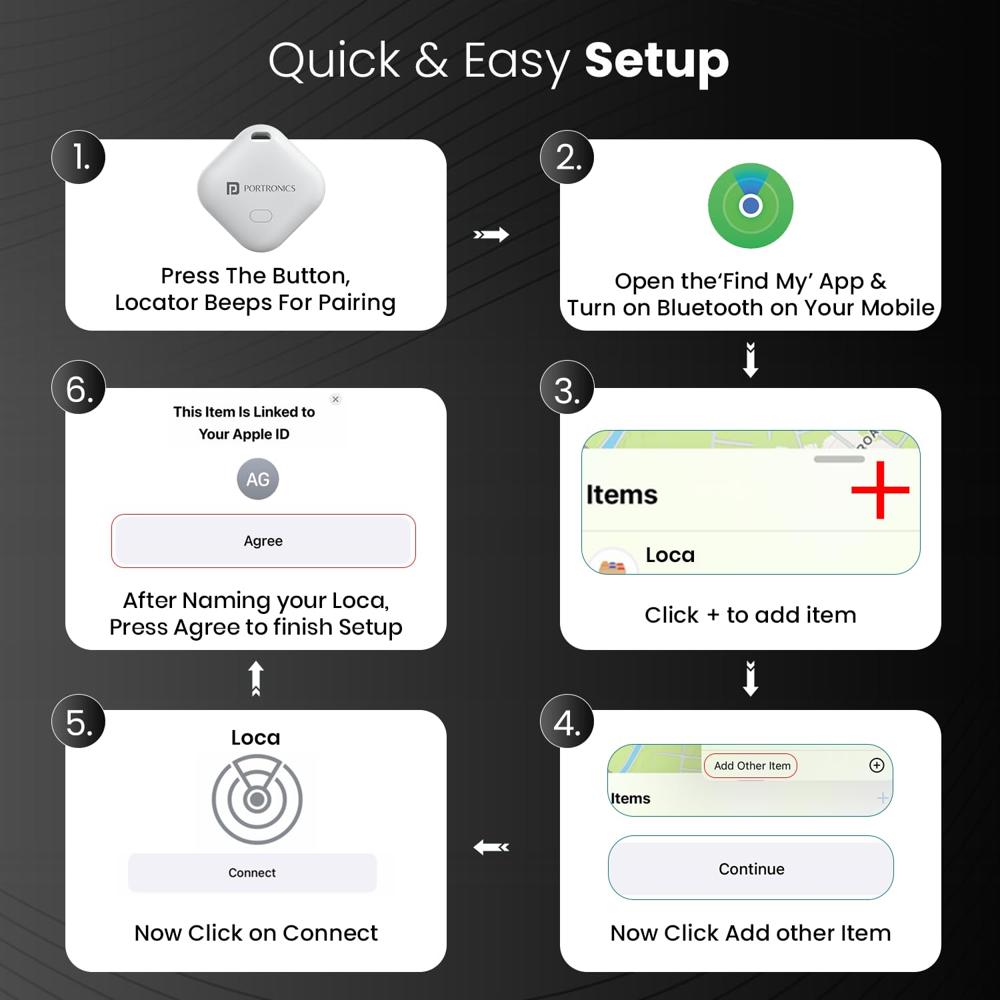 Quick & Easy Setup

1.

PORTRONICS

Press The Button, Locator Beeps For Pairing

2.

Open the'Find My' App & Turn on Bluetooth on Your Mobile

3.

Items

Loca

Click + to add item

4.

Add Other Item

Items

Continue

Now Click Add other Item

5.

Loca

Connect

Now Click on Connect

6.

This Item Is Linked to Your Apple ID

AG

Agree

After Naming your Loca, Press Agree to finish Setup