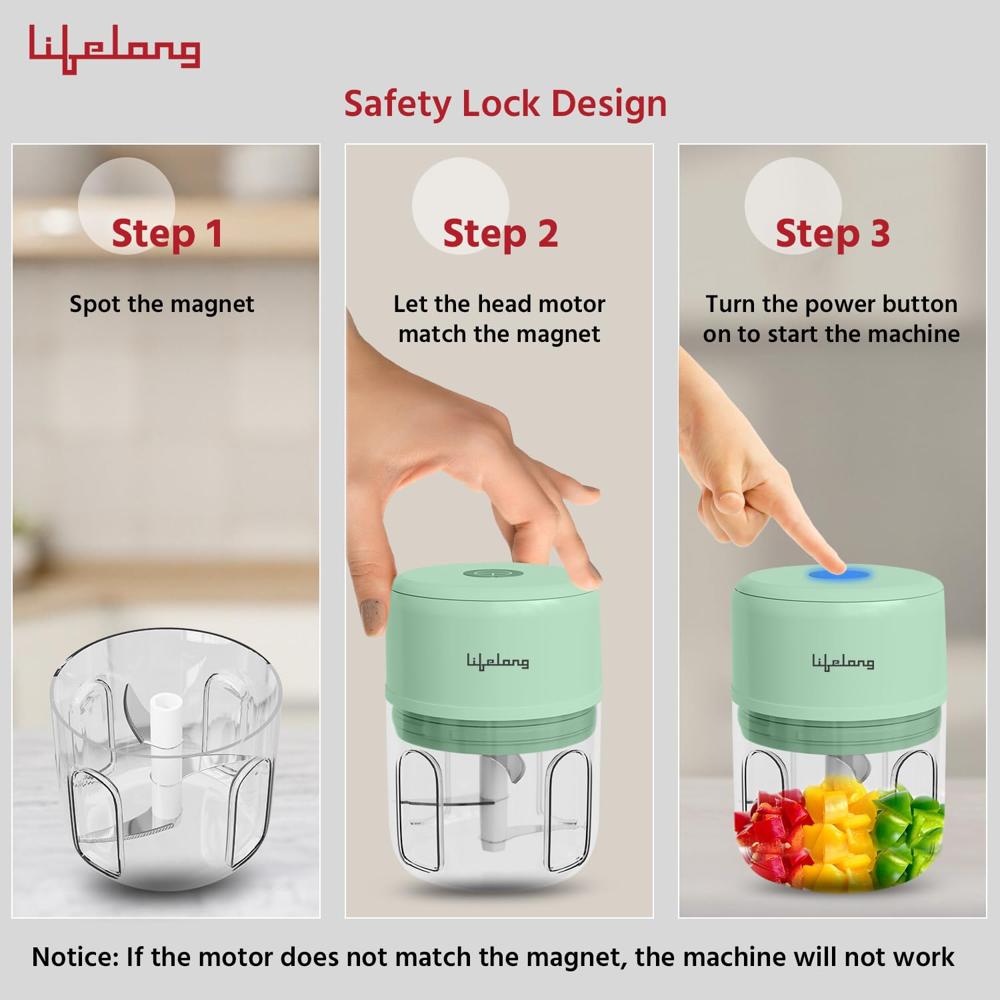 Lifelong

Safety Lock Design

Step 1

Spot the magnet

Step 2

Let the head motor match the magnet

Lifelong

Step 3

Turn the power button on to start the machine

Lifelong

Notice: If the motor does not match the magnet, the machine will not work