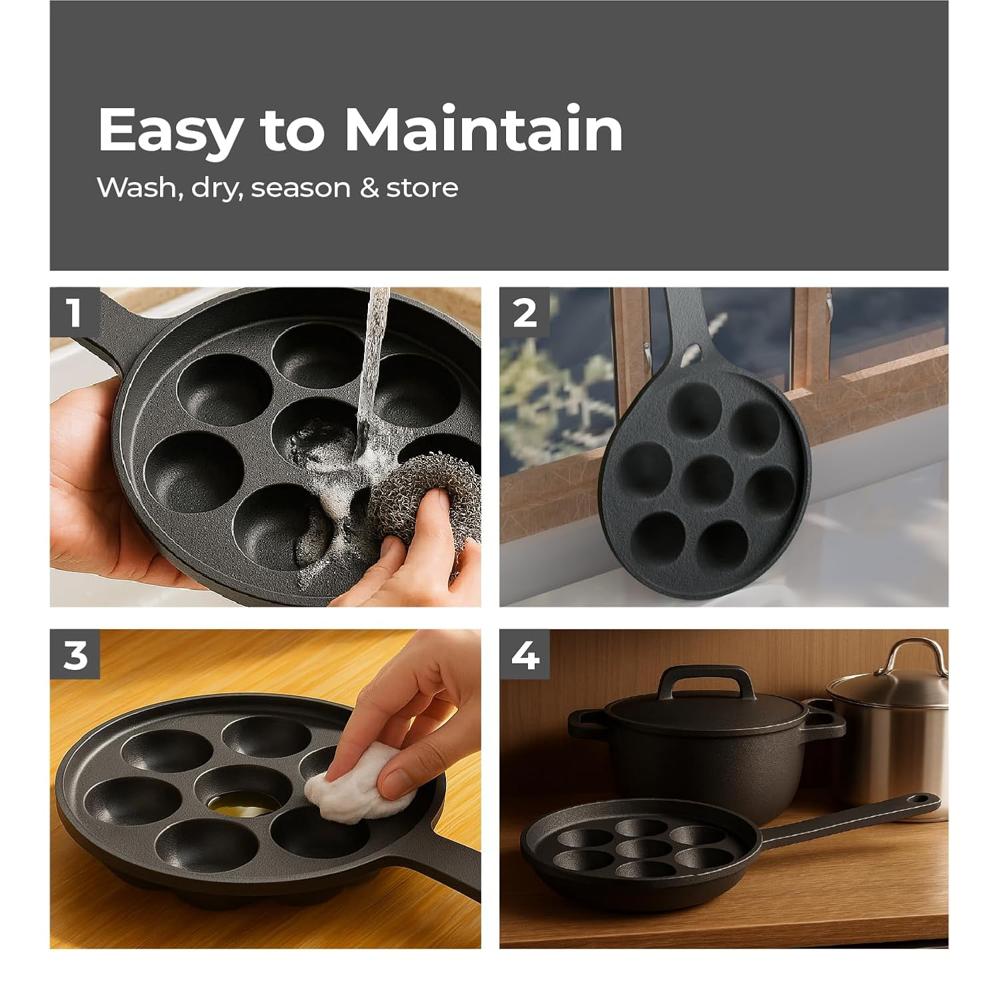 Easy to Maintain
Wash, dry, season & store

1

2

3

4